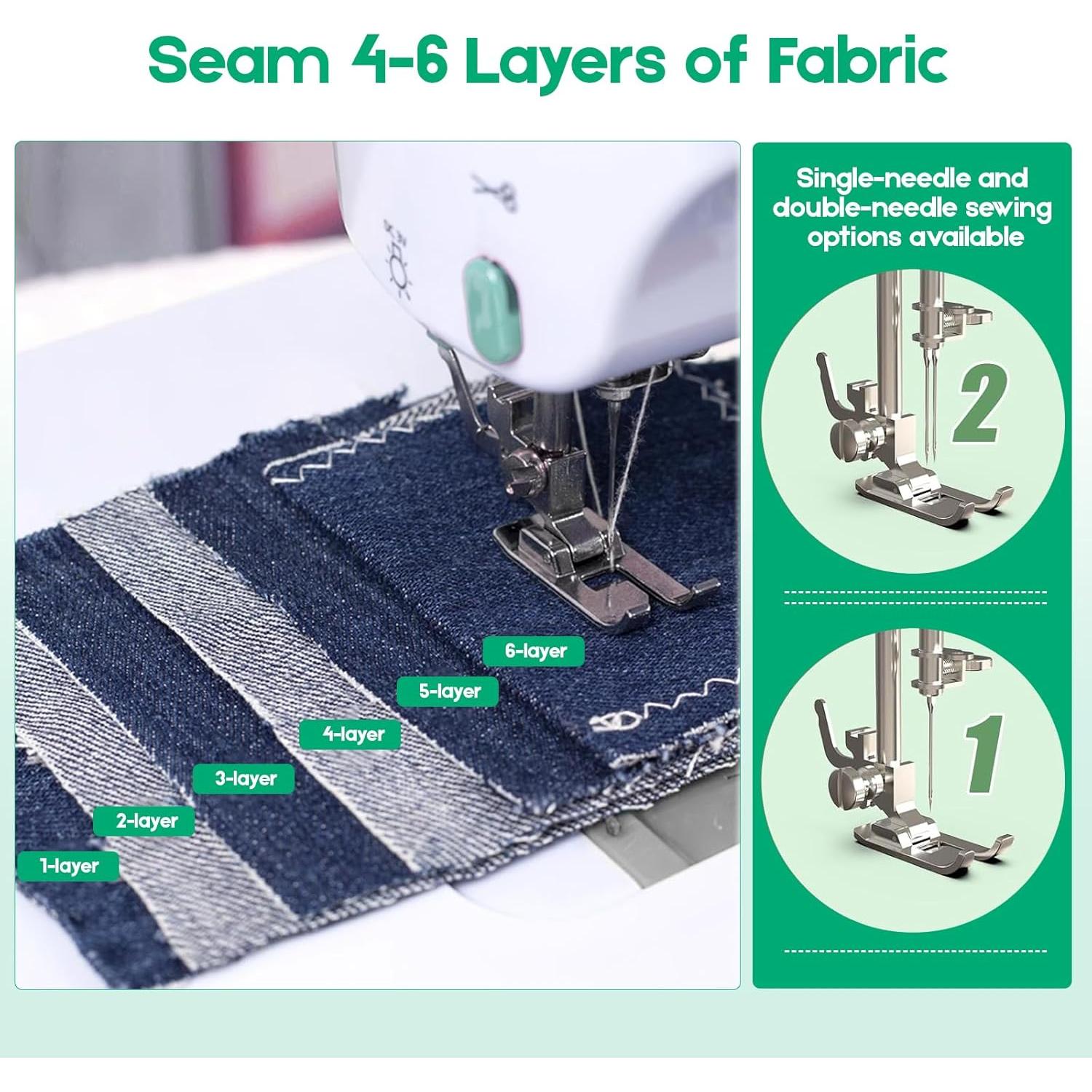 Seam 4-6 Layers of Fabric

6-layer
5-layer
4-layer
3-layer
2-layer
1-layer

Single-needle and double-needle sewing options available

2

1