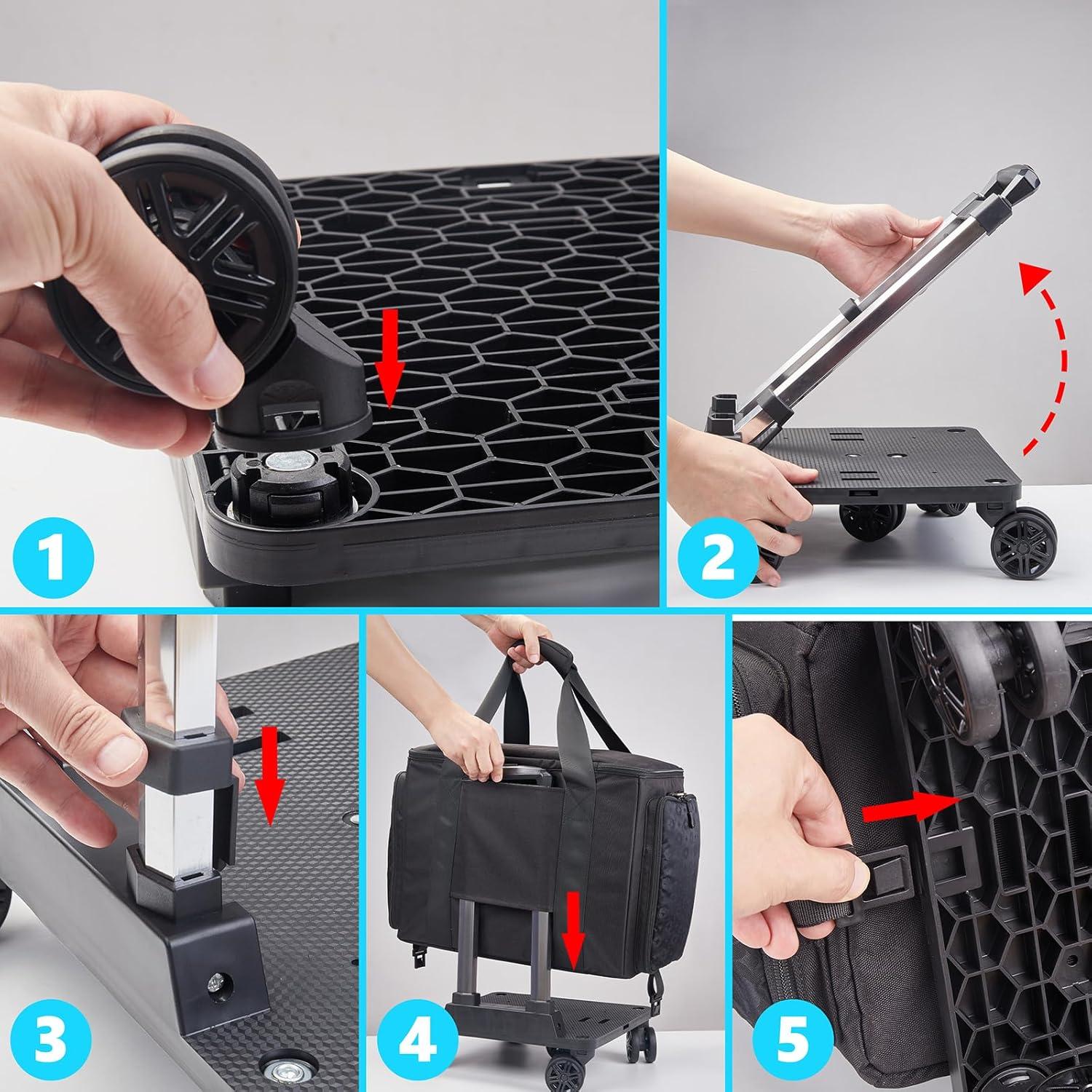 1

2

3

4

5