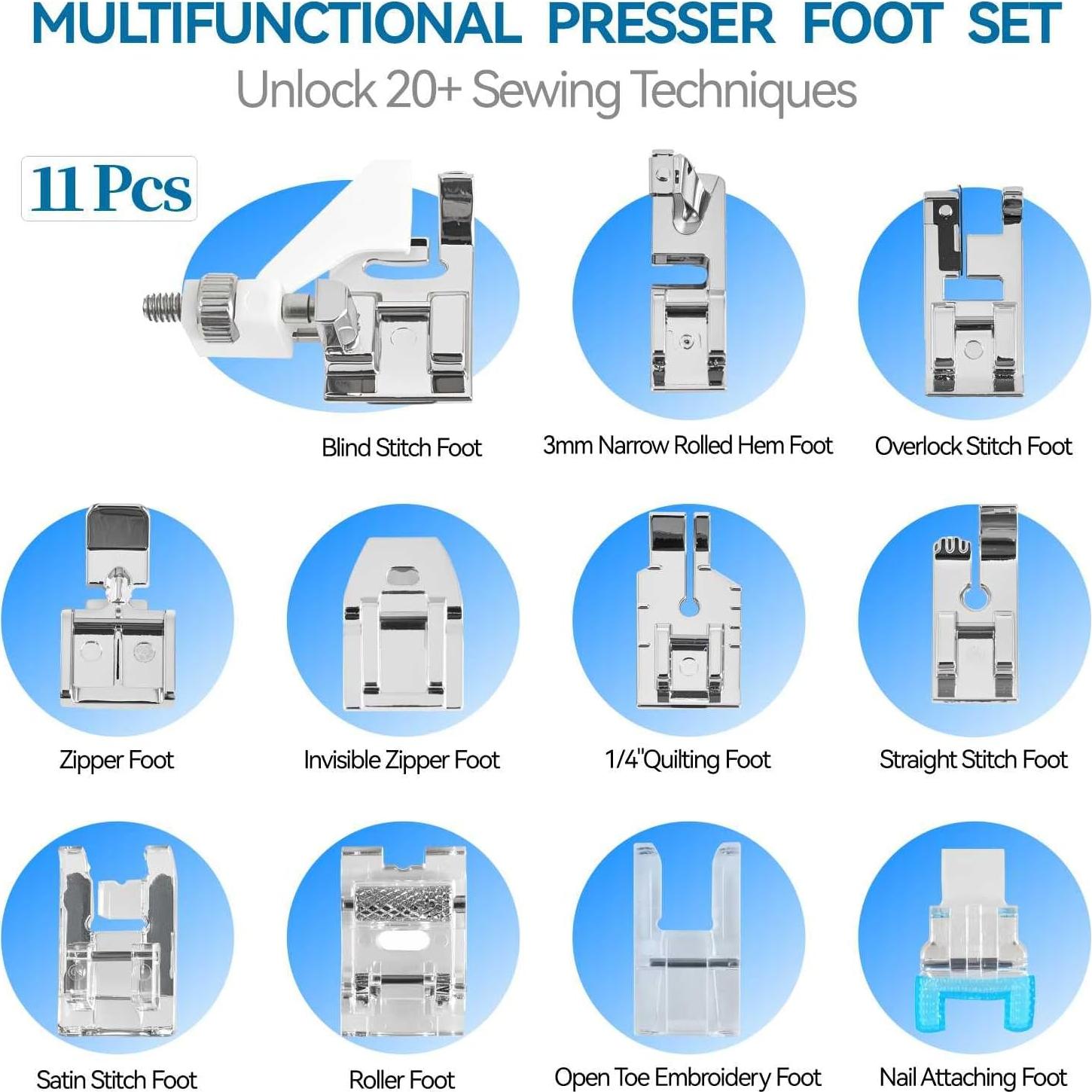 MULTIFUNCTIONAL PRESSER FOOT SET
Unlock 20+ Sewing Techniques

11 Pcs

Blind Stitch Foot

3mm Narrow Rolled Hem Foot

Overlock Stitch Foot

Zipper Foot

Invisible Zipper Foot

1/4"Quilting Foot

Straight Stitch Foot

Satin Stitch Foot

Roller Foot

Open Toe Embroidery Foot

Nail Attaching Foot