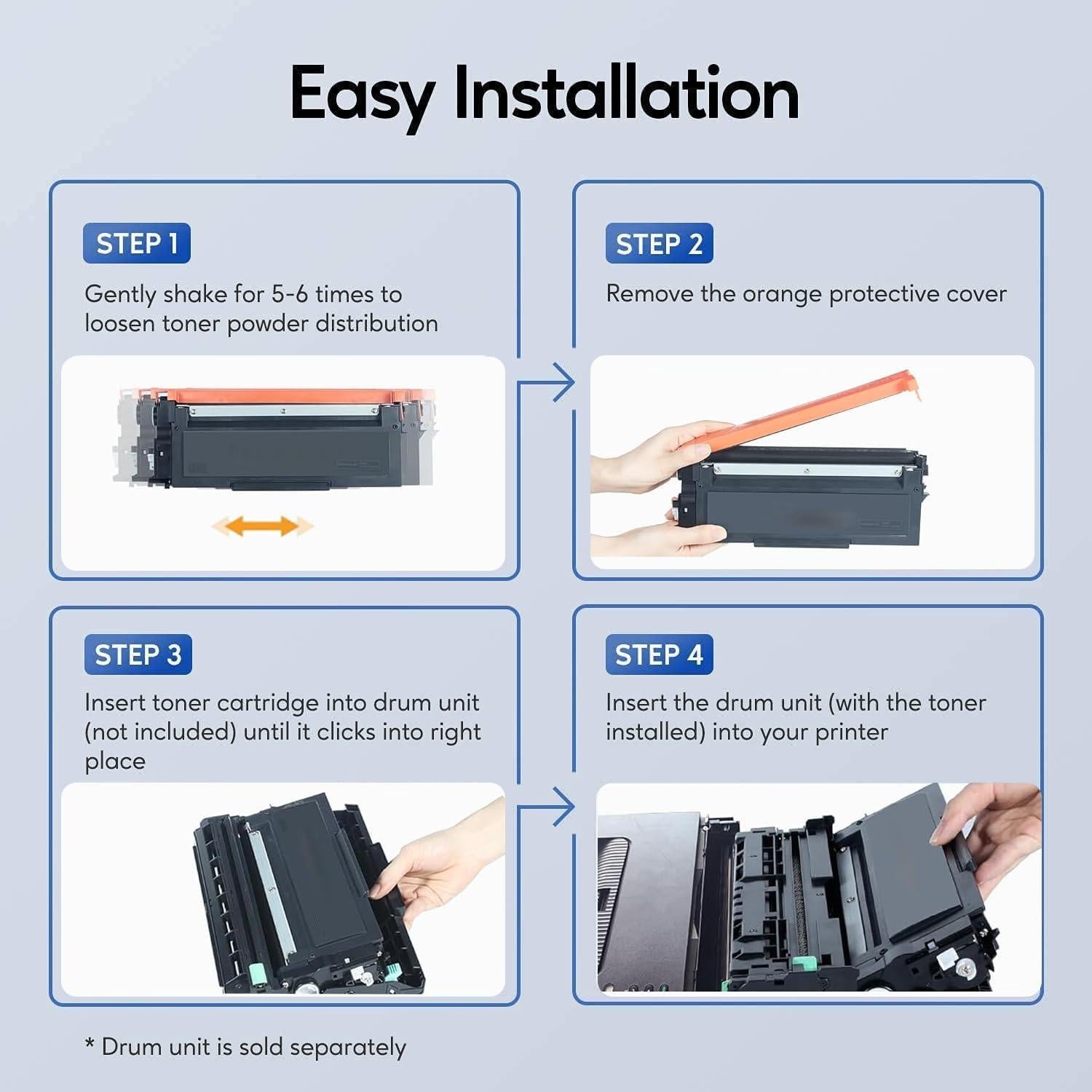 Easy Installation

STEP 1
Gently shake for 5-6 times to loosen toner powder distribution

STEP 2
Remove the orange protective cover

STEP 3
Insert toner cartridge into drum unit (not included) until it clicks into right place

STEP 4
Insert the drum unit (with the toner installed) into your printer

* Drum unit is sold separately