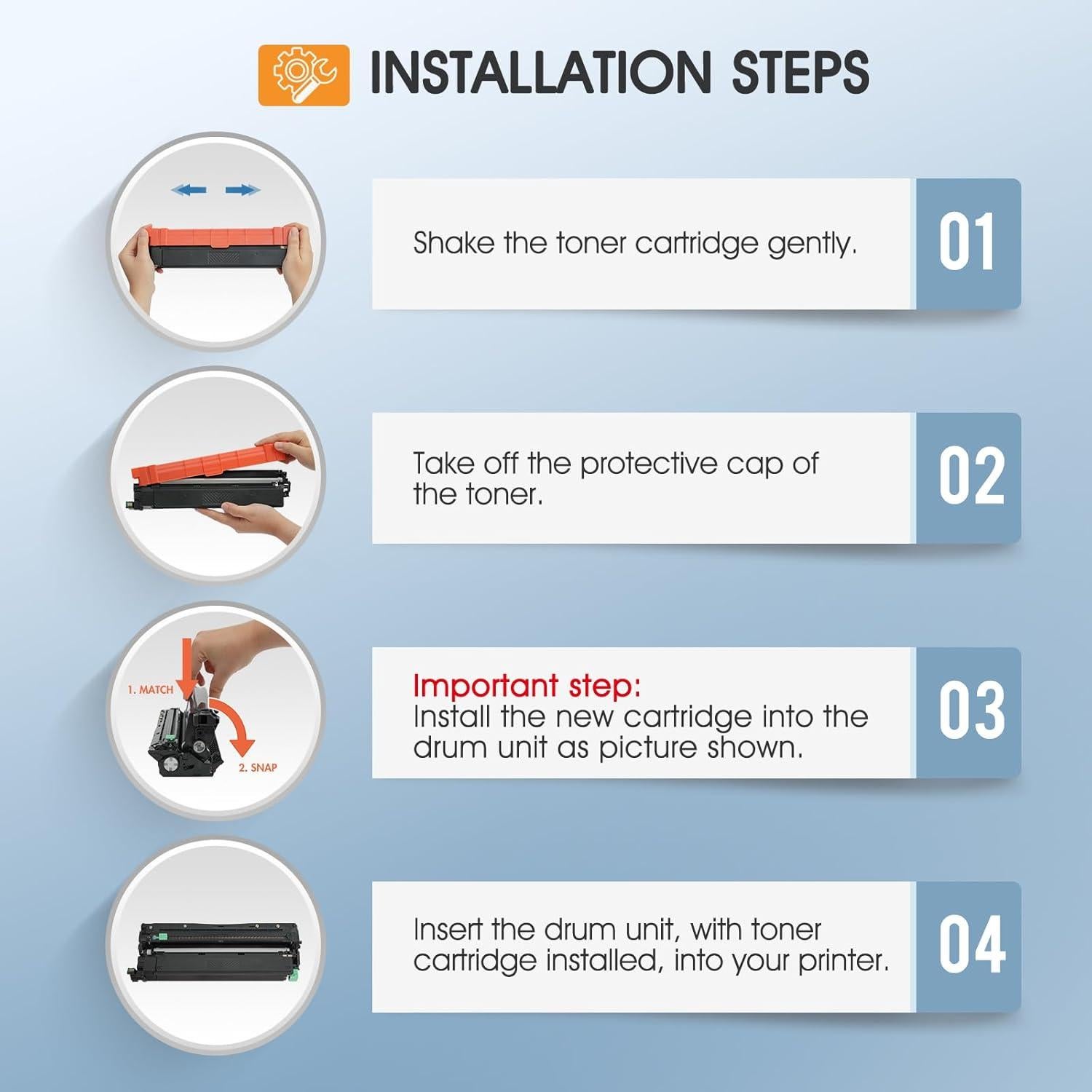 INSTALLATION STEPS

Shake the toner cartridge gently.

01

Take off the protective cap of the toner.

02

1. MATCH

2. SNAP

Important step:
Install the new cartridge into the drum unit as picture shown.

03

Insert the drum unit, with toner cartridge installed, into your printer.

04