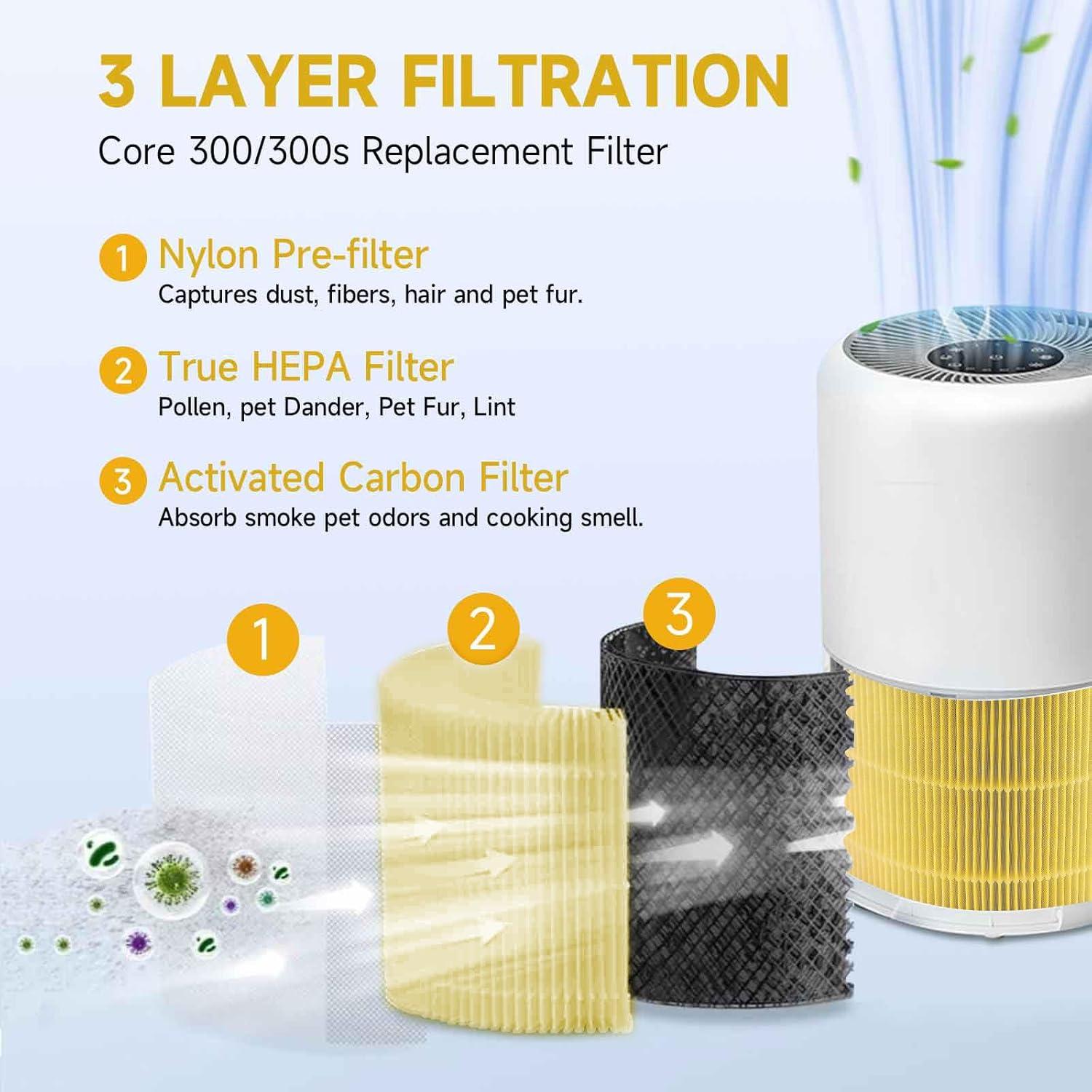 3 LAYER FILTRATION

Core 300/300s Replacement Filter

1 Nylon Pre-filter
Captures dust, fibers, hair and pet fur.

2 True HEPA Filter
Pollen, pet Dander, Pet Fur, Lint

3 Activated Carbon Filter
Absorb smoke pet odors and cooking smell.

1

2

3