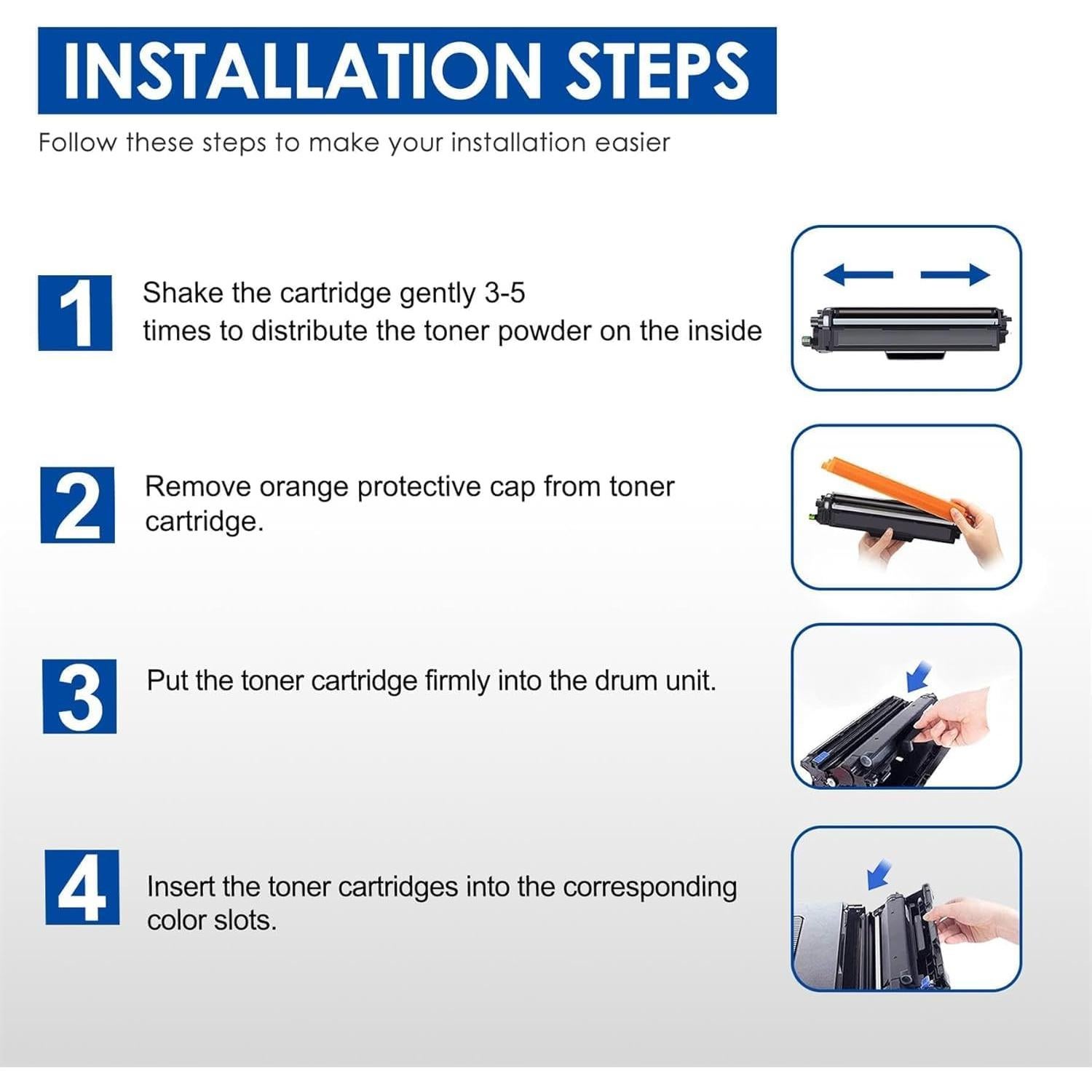 INSTALLATION STEPS

Follow these steps to make your installation easier

1

Shake the cartridge gently 3-5 times to distribute the toner powder on the inside

2

Remove orange protective cap from toner cartridge.

3

Put the toner cartridge firmly into the drum unit.

4

Insert the toner cartridges into the corresponding color slots.