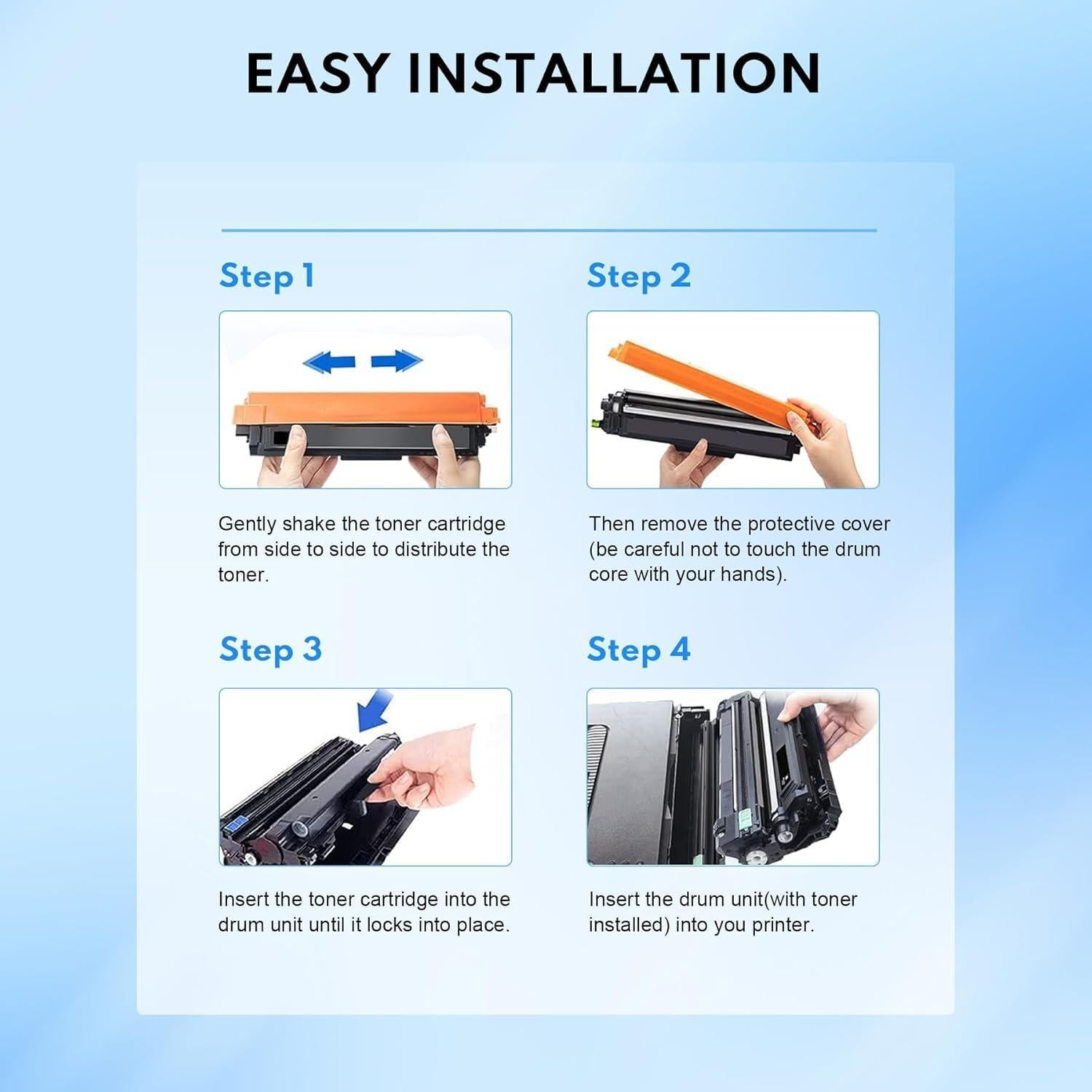 EASY INSTALLATION

Step 1

Gently shake the toner cartridge from side to side to distribute the toner.

Step 2

Then remove the protective cover (be careful not to touch the drum core with your hands).

Step 3

Insert the toner cartridge into the drum unit until it locks into place.

Step 4

Insert the drum unit(with toner installed) into you printer.