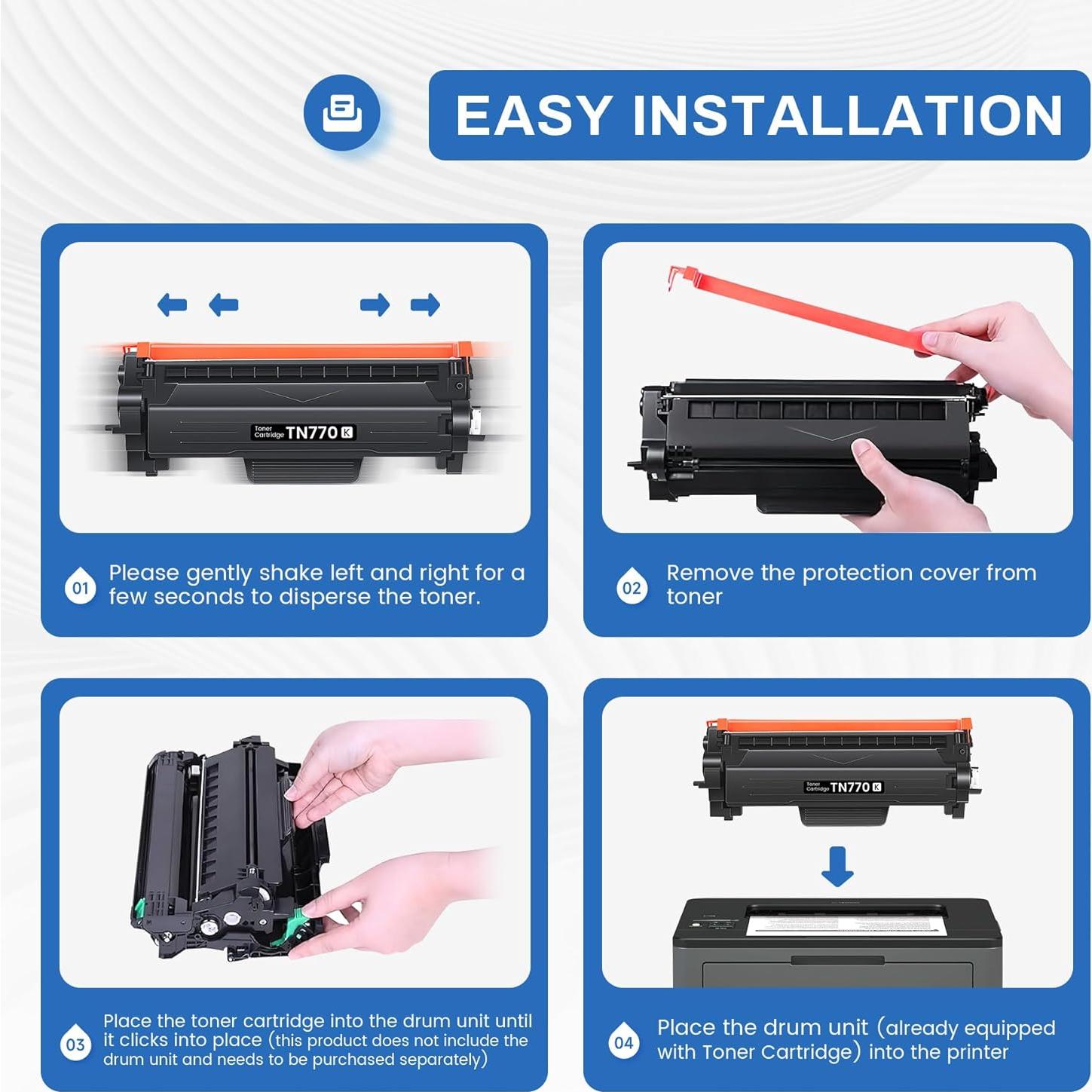 EASY INSTALLATION

Toner Cartridge TN770 K

01 Please gently shake left and right for a few seconds to disperse the toner.

02 Remove the protection cover from toner

03 Place the toner cartridge into the drum unit until it clicks into place (this product does not include the drum unit and needs to be purchased separately)

Toner Cartridge TN770 K

04 Place the drum unit (already equipped with Toner Cartridge) into the printer