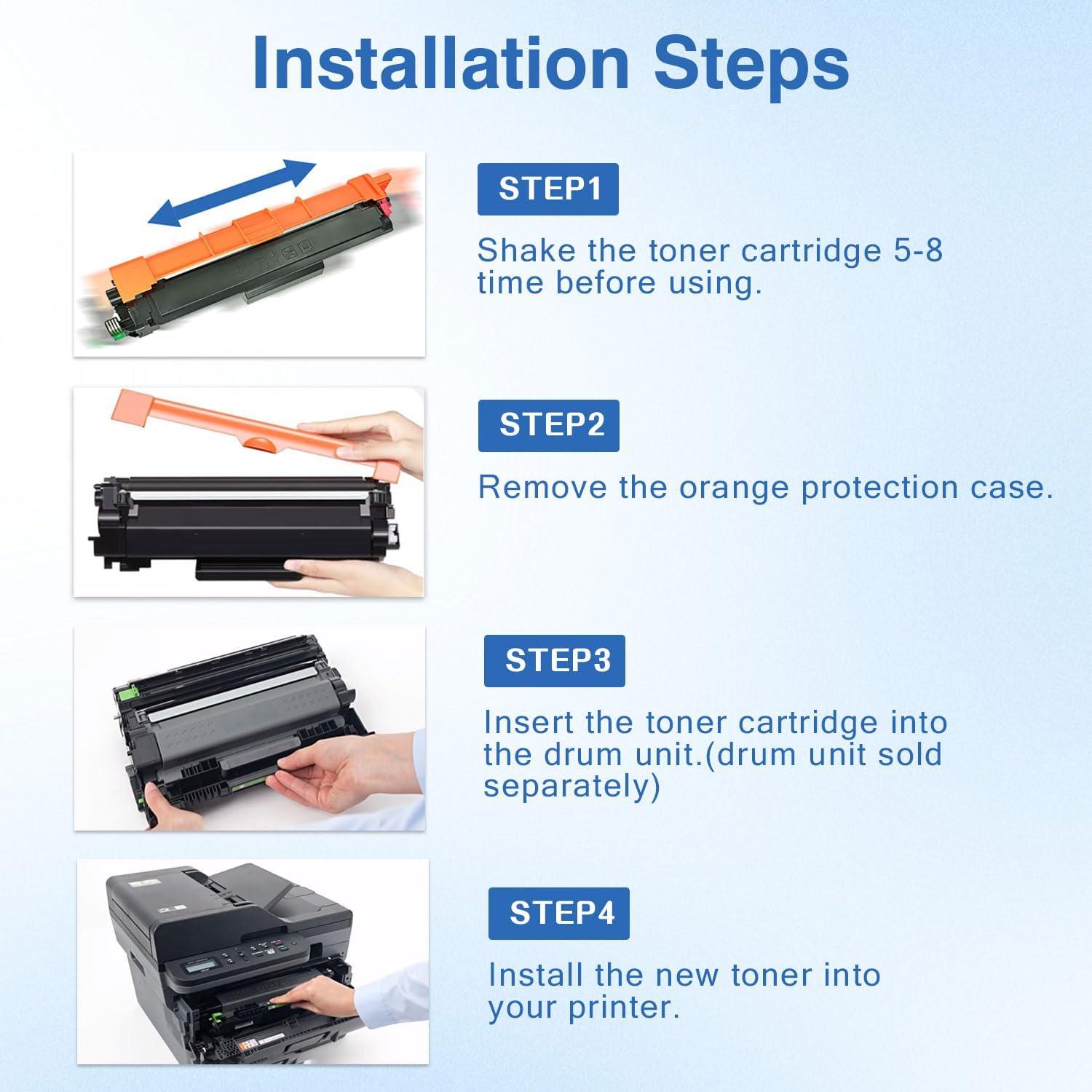 Installation Steps

STEP1

Shake the toner cartridge 5-8 time before using.

STEP2

Remove the orange protection case.

STEP3

Insert the toner cartridge into the drum unit.(drum unit sold separately)

STEP4

Install the new toner into your printer.