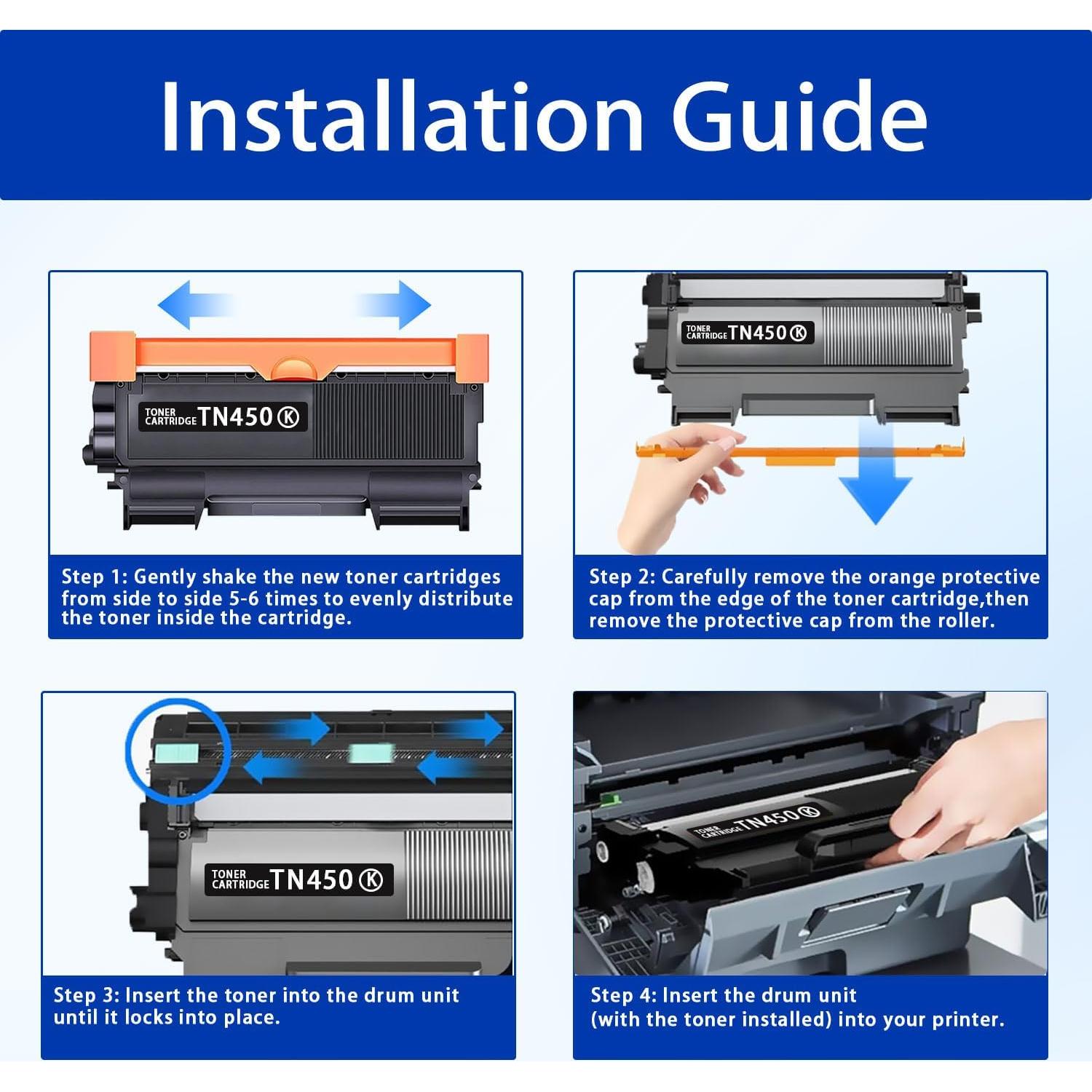 Installation Guide

TONER CARTRIDGE TN450 Ⓚ

Step 1: Gently shake the new toner cartridges from side to side 5-6 times to evenly distribute the toner inside the cartridge.

TONER CARTRIDGE TN450 Ⓚ

Step 2: Carefully remove the orange protective cap from the edge of the toner cartridge,then remove the protective cap from the roller.

TONER CARTRIDGE TN450 Ⓚ

Step 3: Insert the toner into the drum unit until it locks into place.

TONER CARTRIDGE TN450 Ⓚ

Step 4: Insert the drum unit (with the toner installed) into your printer.