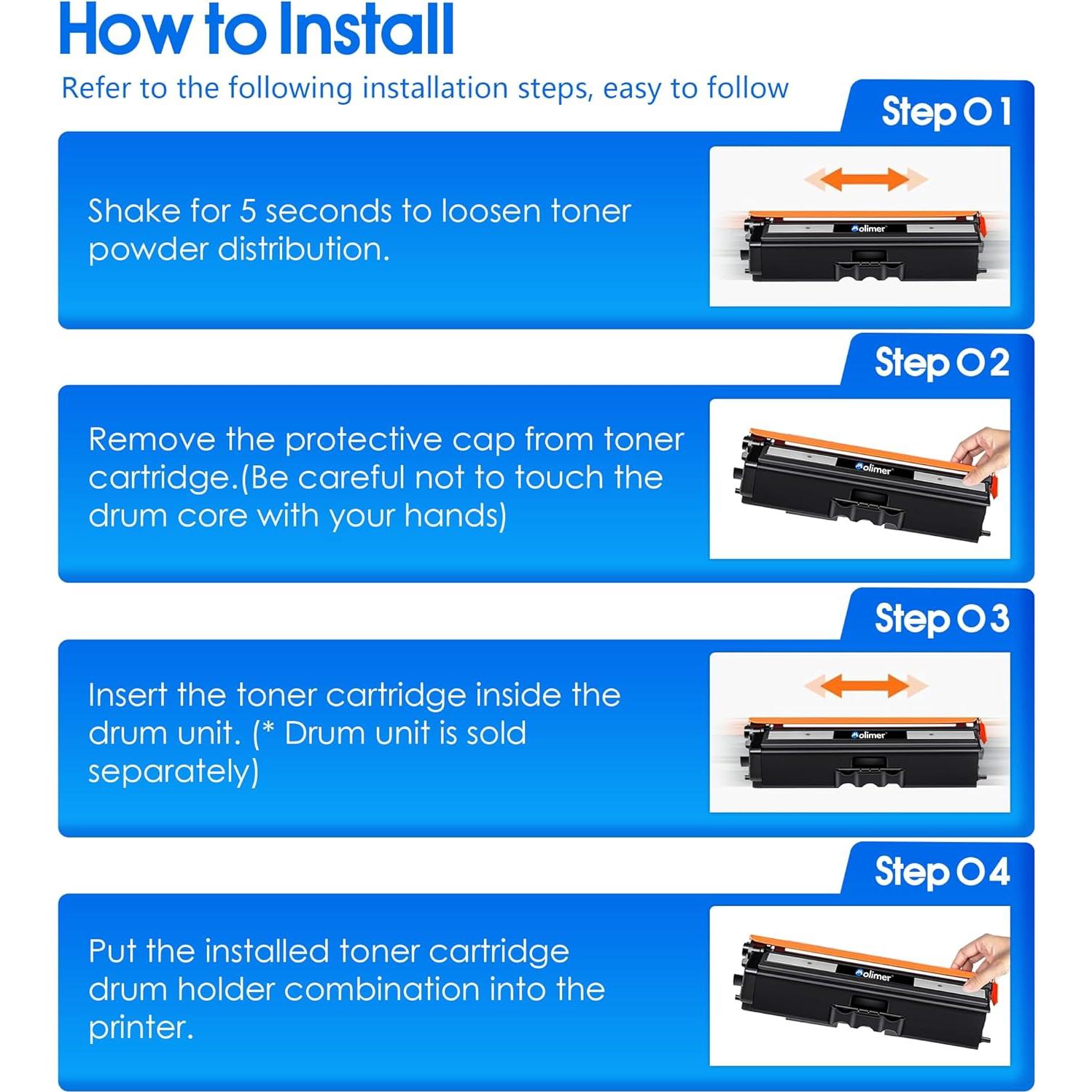 How to Install

Refer to the following installation steps, easy to follow

Step 01

Shake for 5 seconds to loosen toner powder distribution.

olimer

Step 02

Remove the protective cap from toner cartridge.(Be careful not to touch the drum core with your hands)

olimer

Step 03

Insert the toner cartridge inside the drum unit. (* Drum unit is sold separately)

olimer

Step 04

Put the installed toner cartridge drum holder combination into the printer.

olimer