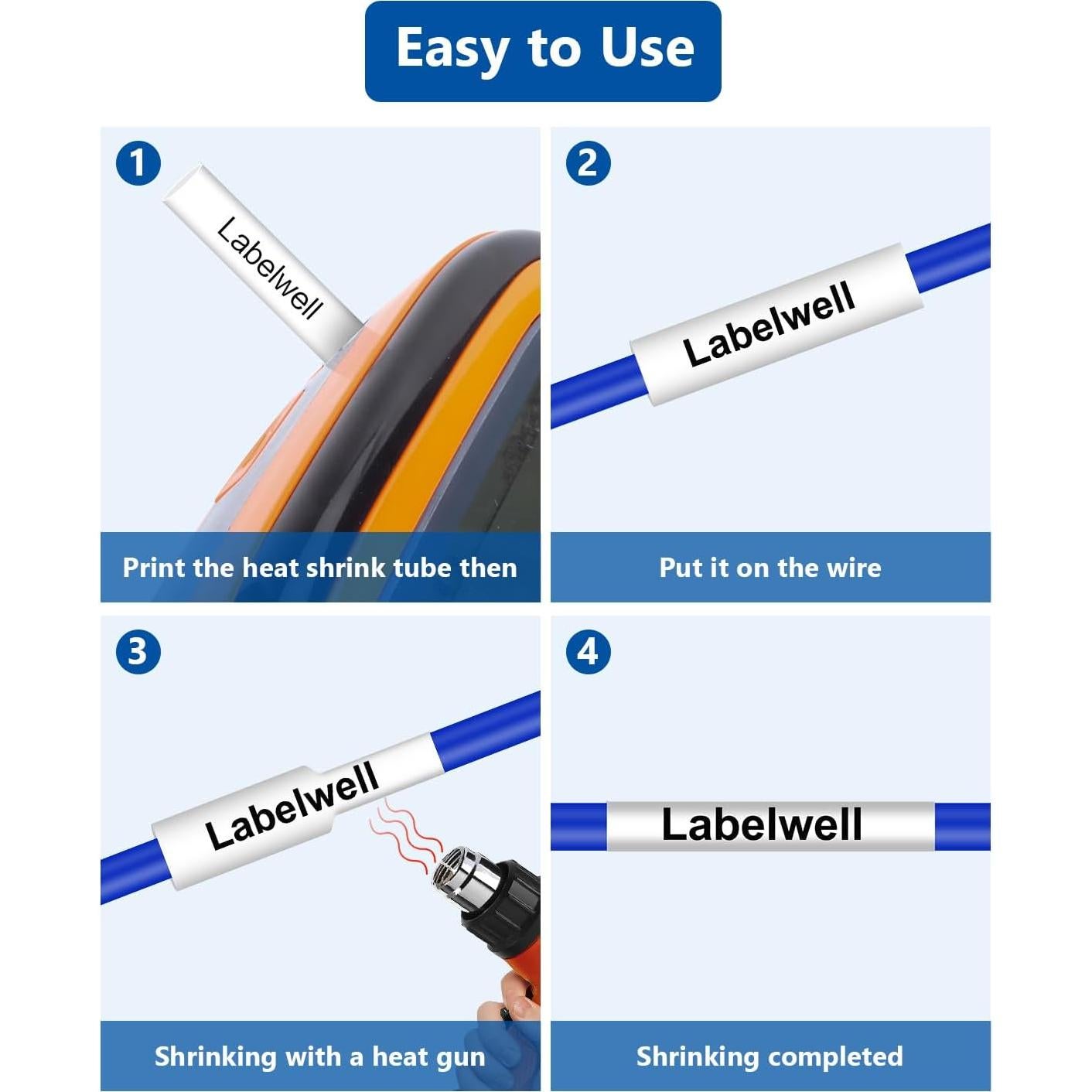 Easy to Use

1

Labelwell

Print the heat shrink tube then

2

Labelwell

Put it on the wire

3

Labelwell

Shrinking with a heat gun

4

Labelwell

Shrinking completed