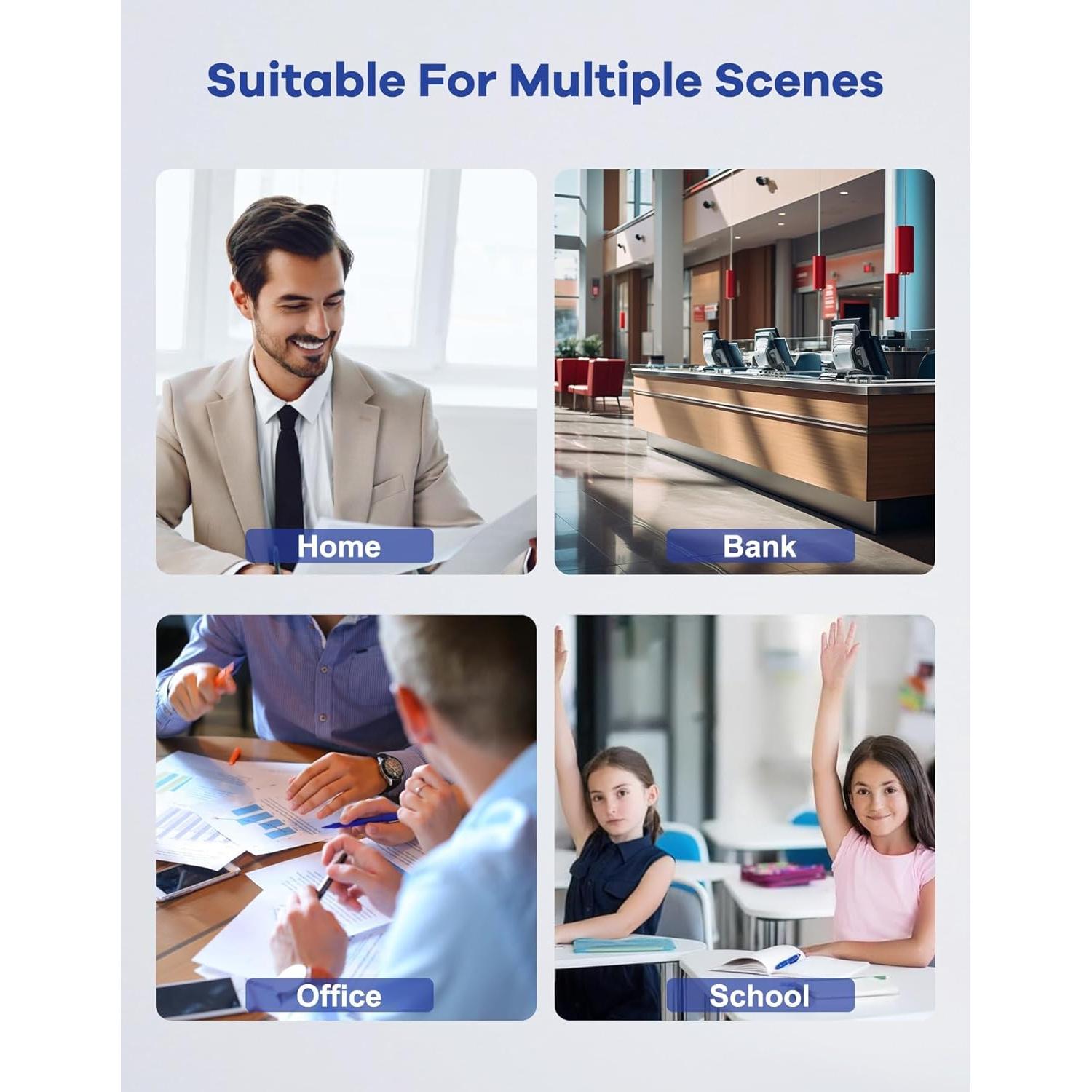 Suitable For Multiple Scenes

Home

Bank

Office

School