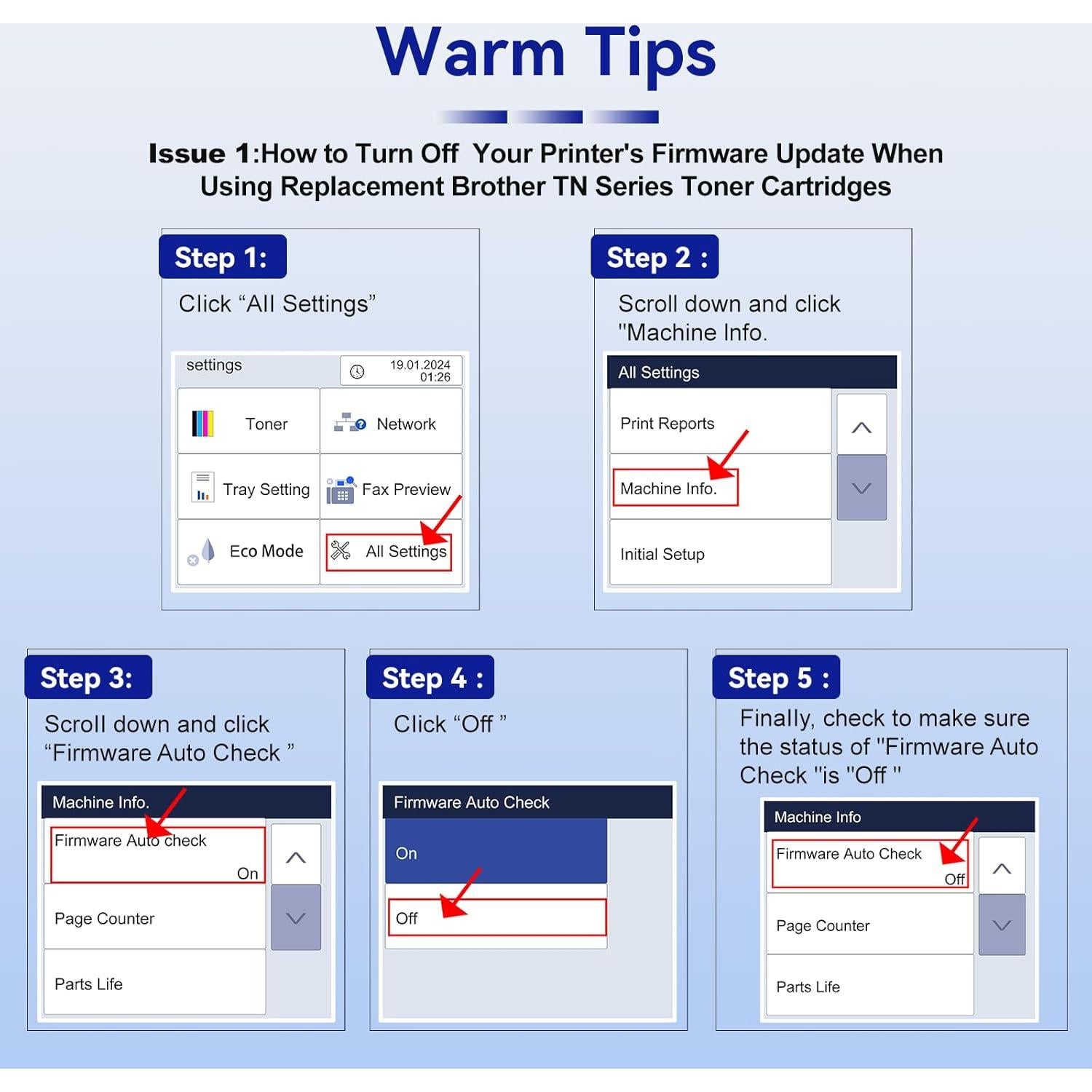 Warm Tips

Issue 1:How to Turn Off Your Printer's Firmware Update When Using Replacement Brother TN Series Toner Cartridges

Step 1:

Click “All Settings”

settings
19.01.2024 01:26
Toner
Network
Tray Setting
Fax Preview
Eco Mode
All Settings

Step 2 :

Scroll down and click "Machine Info.

All Settings
Print Reports
Machine Info.
Initial Setup

Step 3:

Scroll down and click “Firmware Auto Check ”

Machine Info.
Firmware Auto check
On
Page Counter
Parts Life

Step 4 :

Click “Off ”

Firmware Auto Check
On
Off

Step 5 :

Finally, check to make sure the status of "Firmware Auto Check "is "Off "

Machine Info
Firmware Auto Check
Off
Page Counter
Parts Life