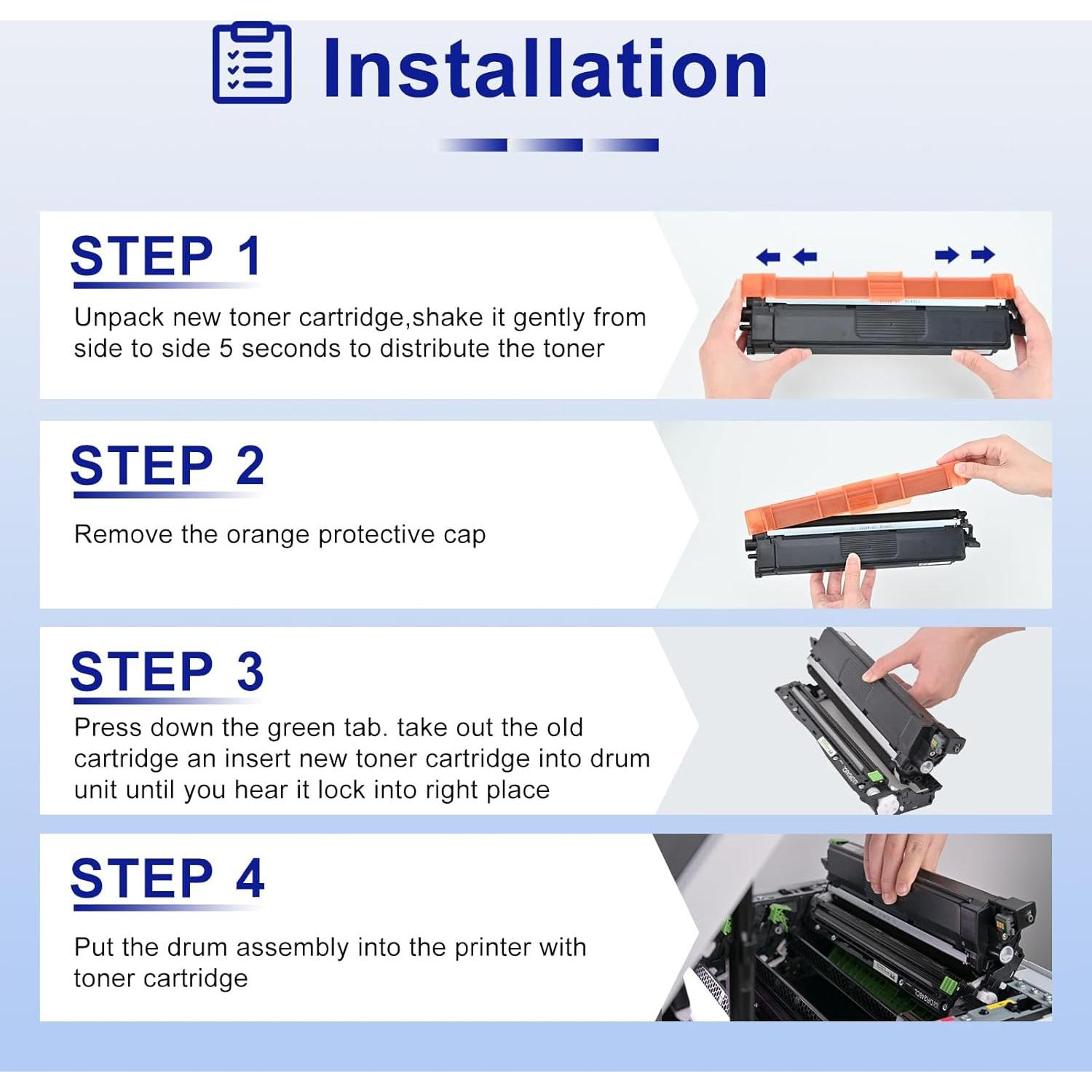 Installation

STEP 1

Unpack new toner cartridge,shake it gently from side to side 5 seconds to distribute the toner

STEP 2

Remove the orange protective cap

STEP 3

Press down the green tab. take out the old cartridge an insert new toner cartridge into drum unit until you hear it lock into right place

STEP 4

Put the drum assembly into the printer with toner cartridge