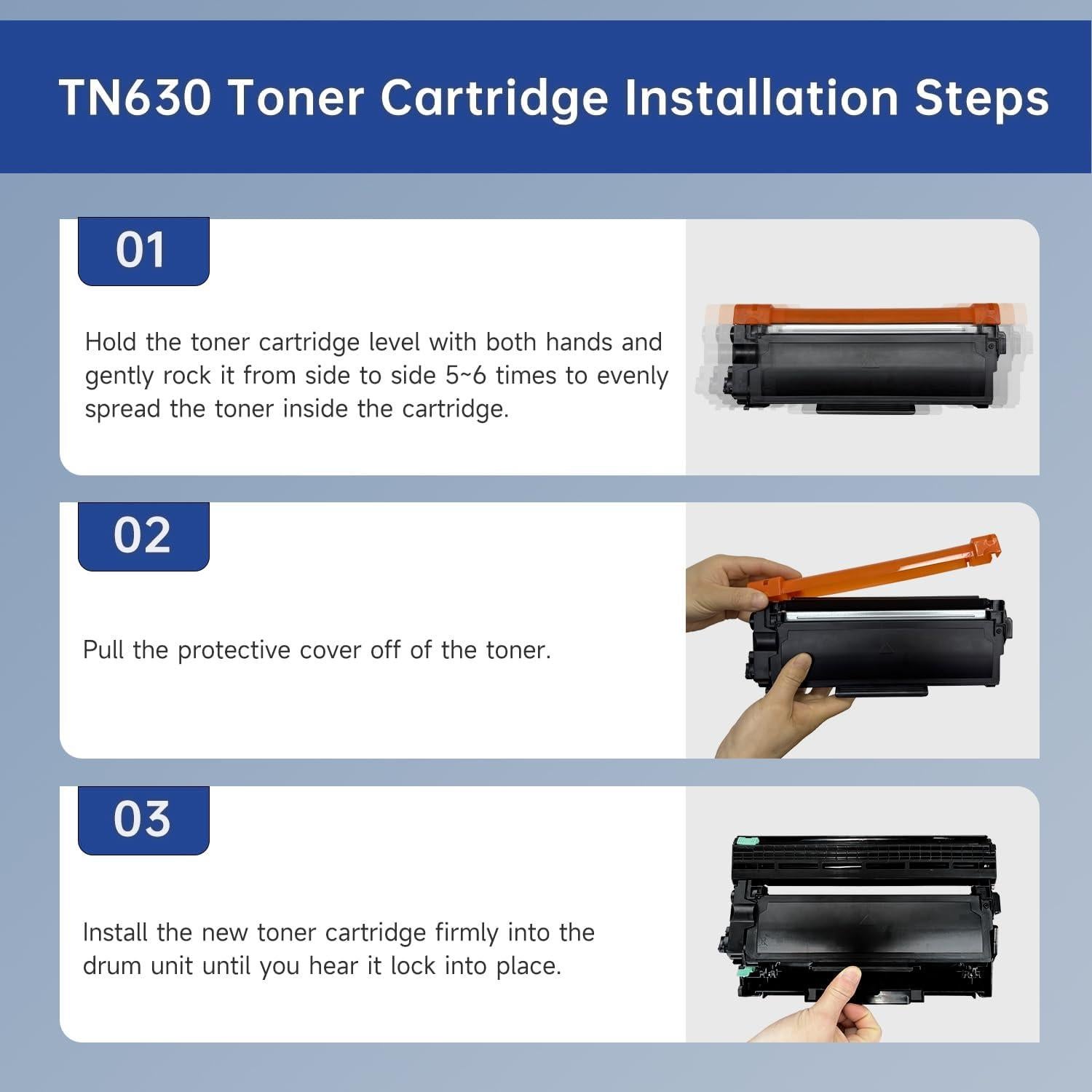 TN630 Toner Cartridge Installation Steps

01

Hold the toner cartridge level with both hands and gently rock it from side to side 5~6 times to evenly spread the toner inside the cartridge.

02

Pull the protective cover off of the toner.

03

Install the new toner cartridge firmly into the drum unit until you hear it lock into place.