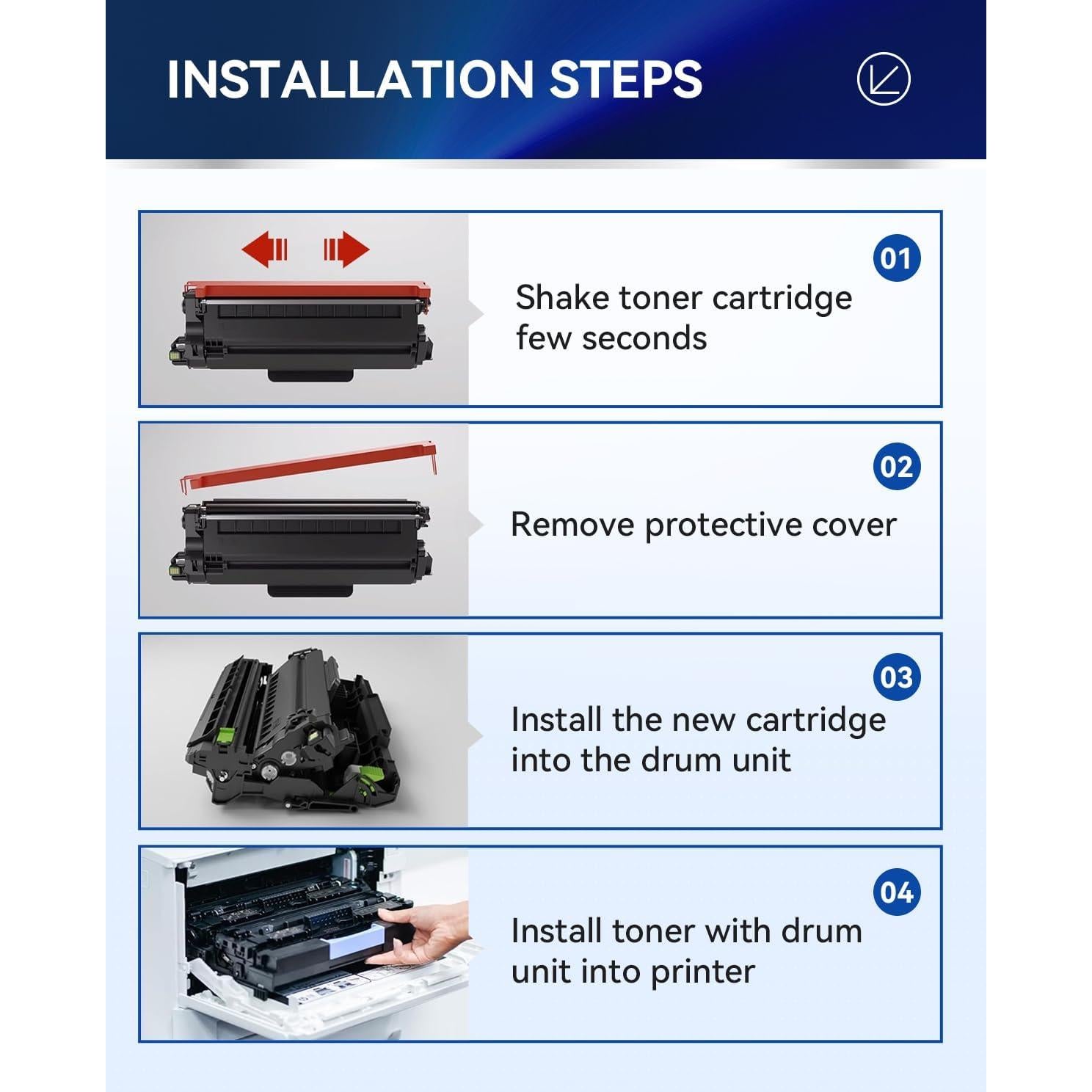 INSTALLATION STEPS

01
Shake toner cartridge few seconds

02
Remove protective cover

03
Install the new cartridge into the drum unit

04
Install toner with drum unit into printer