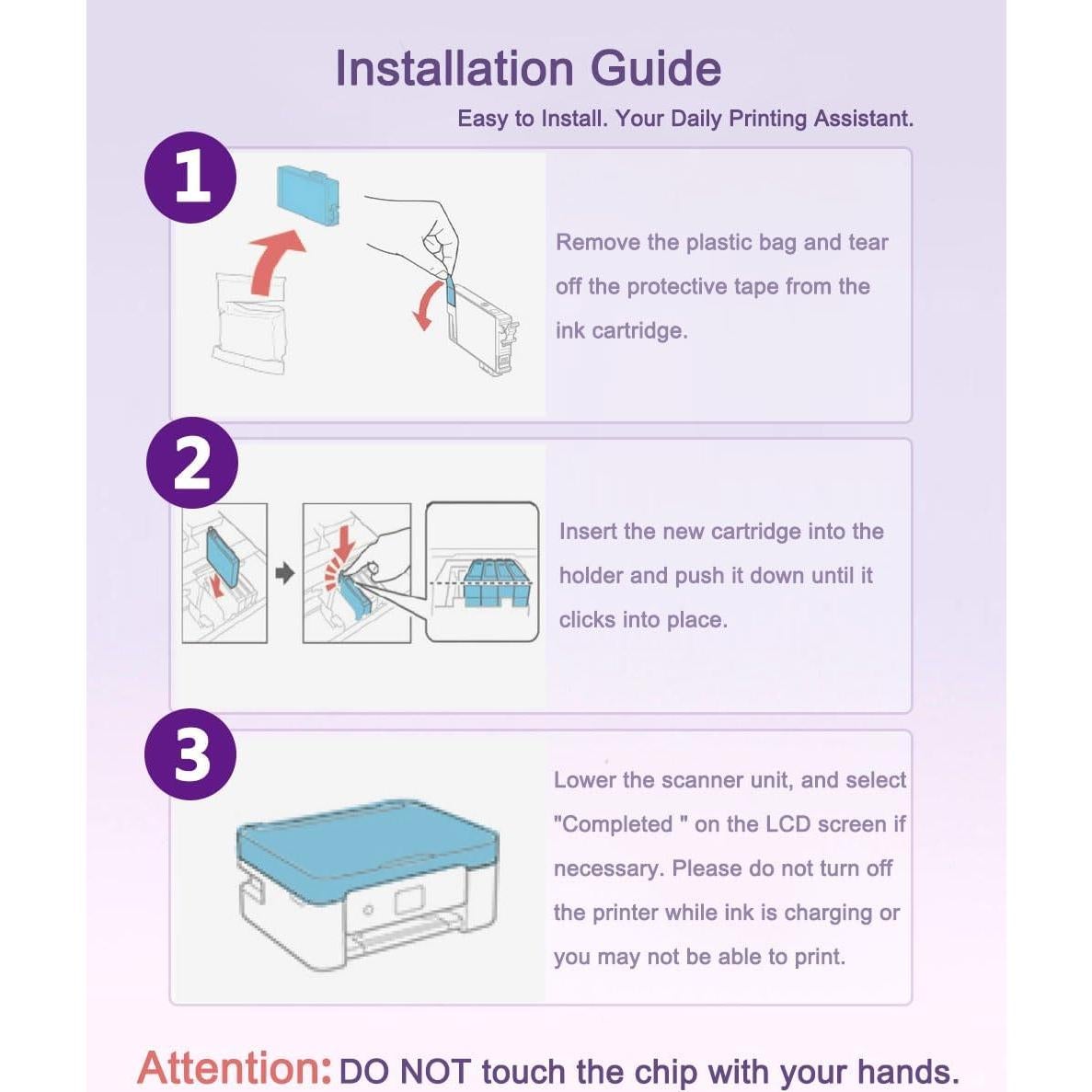 Installation Guide

Easy to Install. Your Daily Printing Assistant.

1

Remove the plastic bag and tear off the protective tape from the ink cartridge.

2

Insert the new cartridge into the holder and push it down until it clicks into place.

3

Lower the scanner unit, and select "Completed " on the LCD screen if necessary. Please do not turn off the printer while ink is charging or you may not be able to print.

Attention: DO NOT touch the chip with your hands.