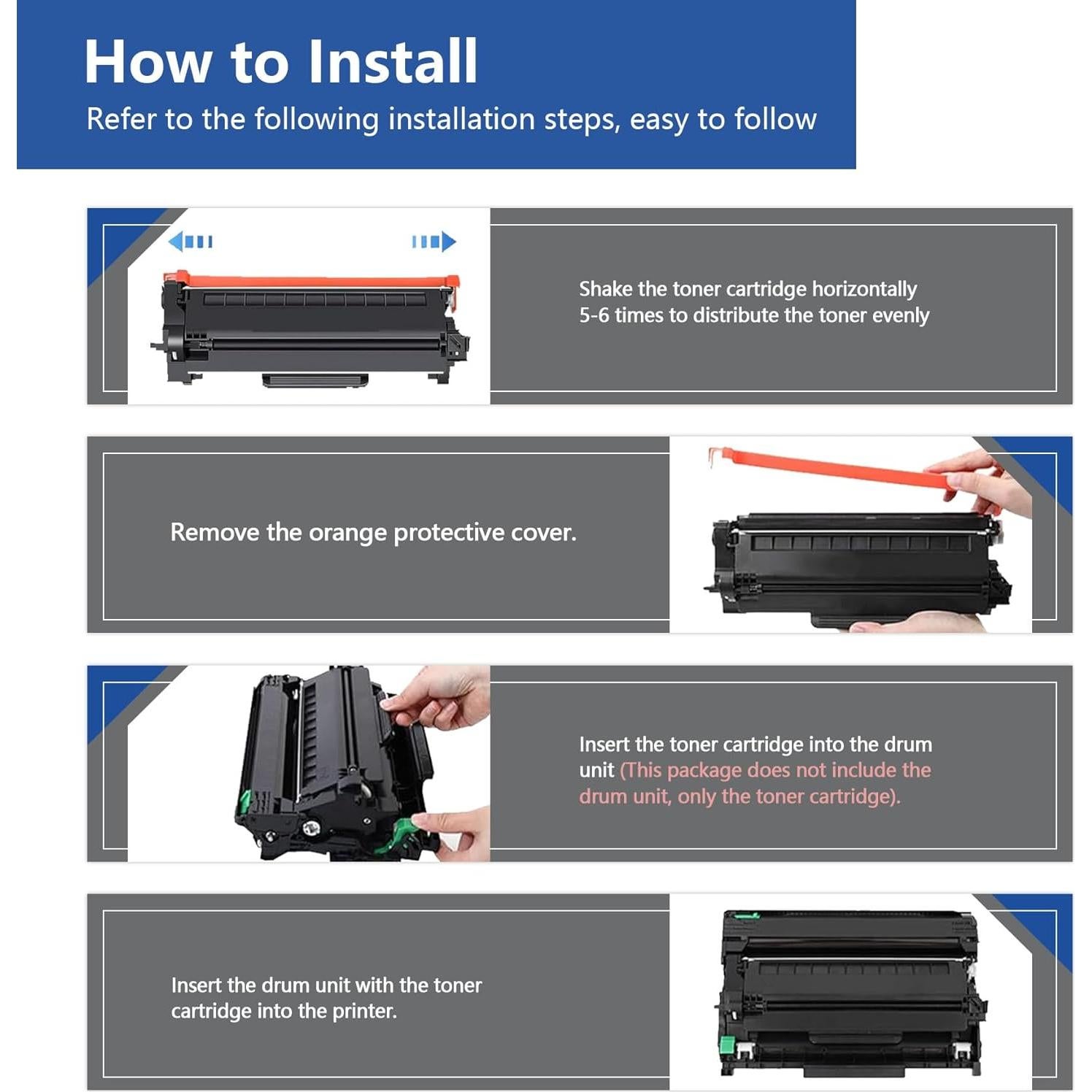 How to Install
Refer to the following installation steps, easy to follow

Shake the toner cartridge horizontally 5-6 times to distribute the toner evenly

Remove the orange protective cover.

Insert the toner cartridge into the drum unit (This package does not include the drum unit, only the toner cartridge).

Insert the drum unit with the toner cartridge into the printer.