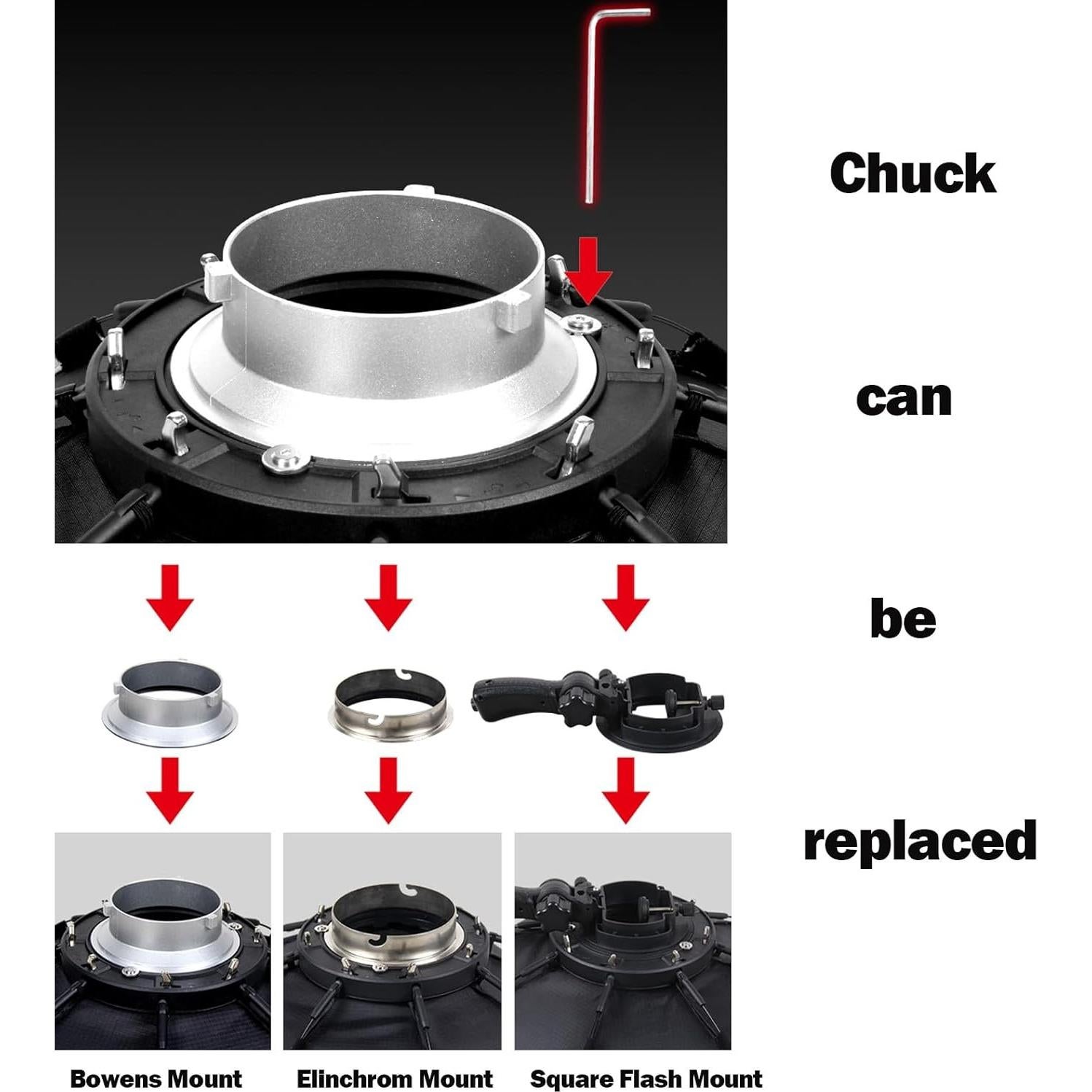 Chuck

can

be

replaced

Bowens Mount

Elinchrom Mount

Square Flash Mount