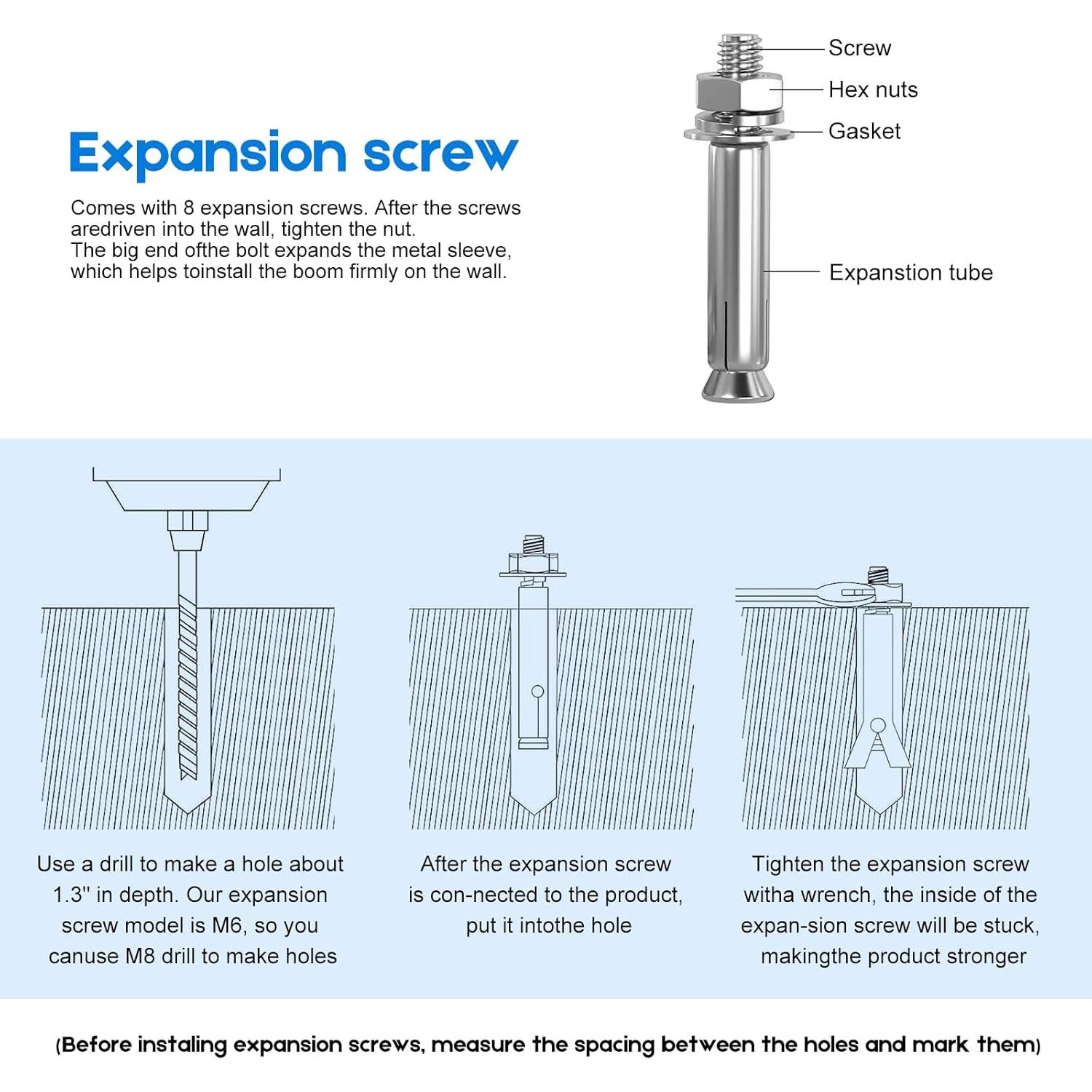 Expansion screw

Comes with 8 expansion screws. After the screws aredriven into the wall, tighten the nut.
The big end ofthe bolt expands the metal sleeve, which helps toinstall the boom firmly on the wall.

Screw
Hex nuts
Gasket
Expanstion tube

Use a drill to make a hole about 1.3'' in depth. Our expansion screw model is M6, so you canuse M8 drill to make holes

After the expansion screw is con-nected to the product, put it intothe hole

Tighten the expansion screw witha wrench, the inside of the expan-sion screw will be stuck, makingthe product stronger

(Before instaling expansion screws, measure the spacing between the holes and mark them)