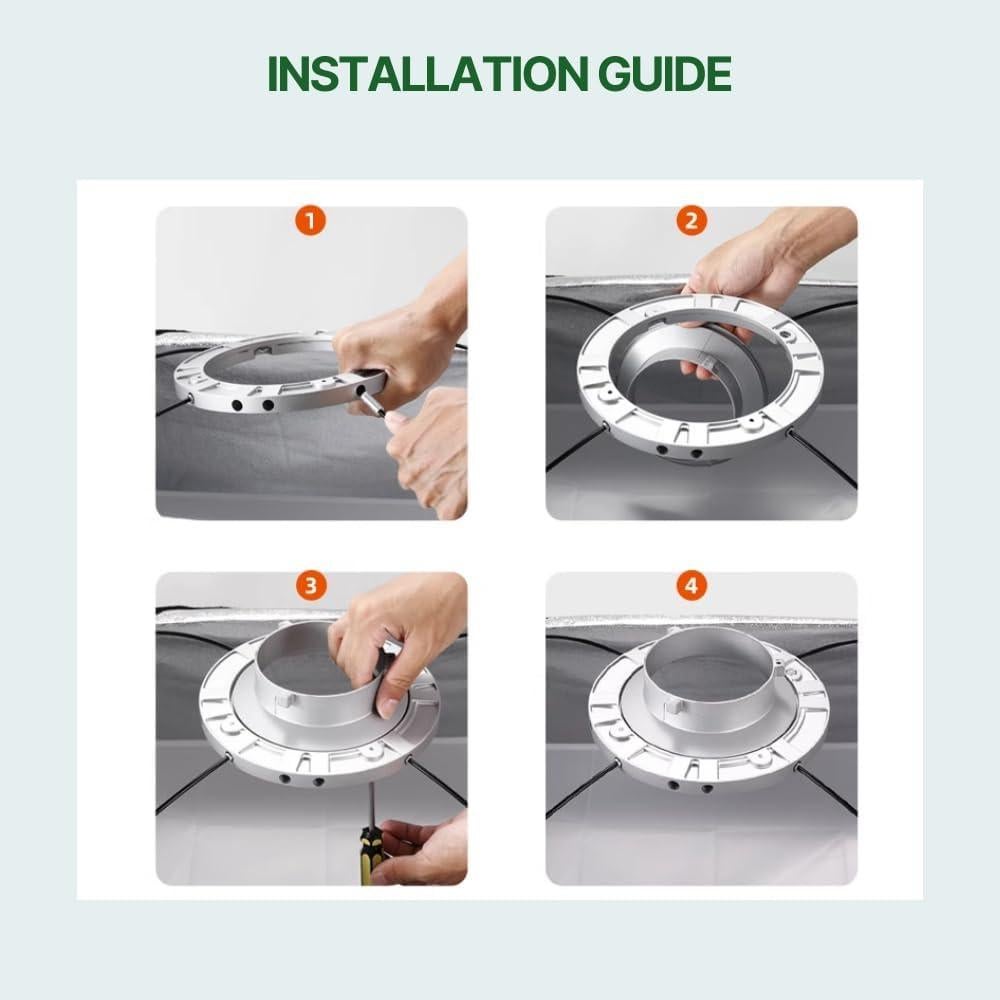 INSTALLATION GUIDE

1

2

3

4