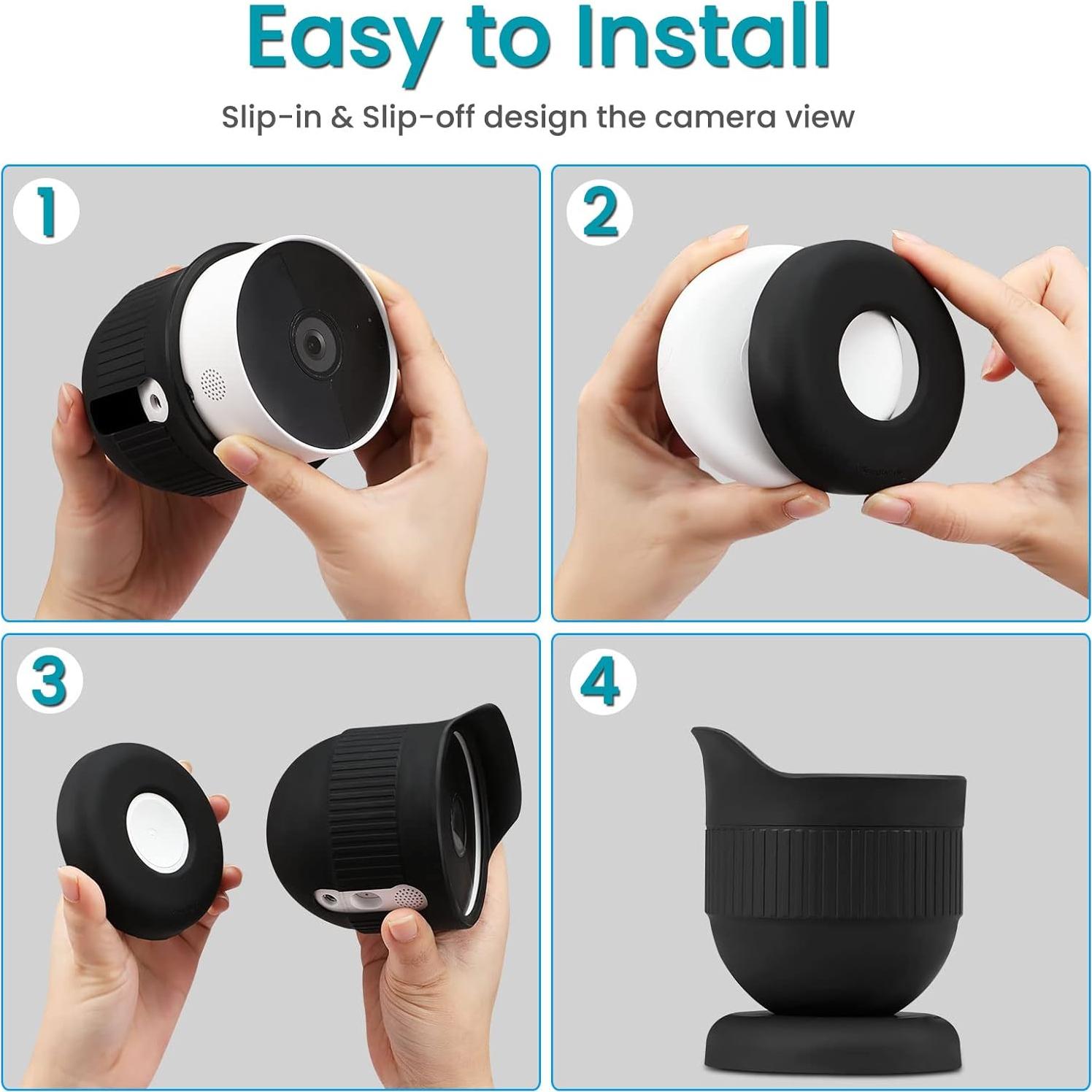 Easy to Install

Slip-in & Slip-off design the camera view

1

2

3

4