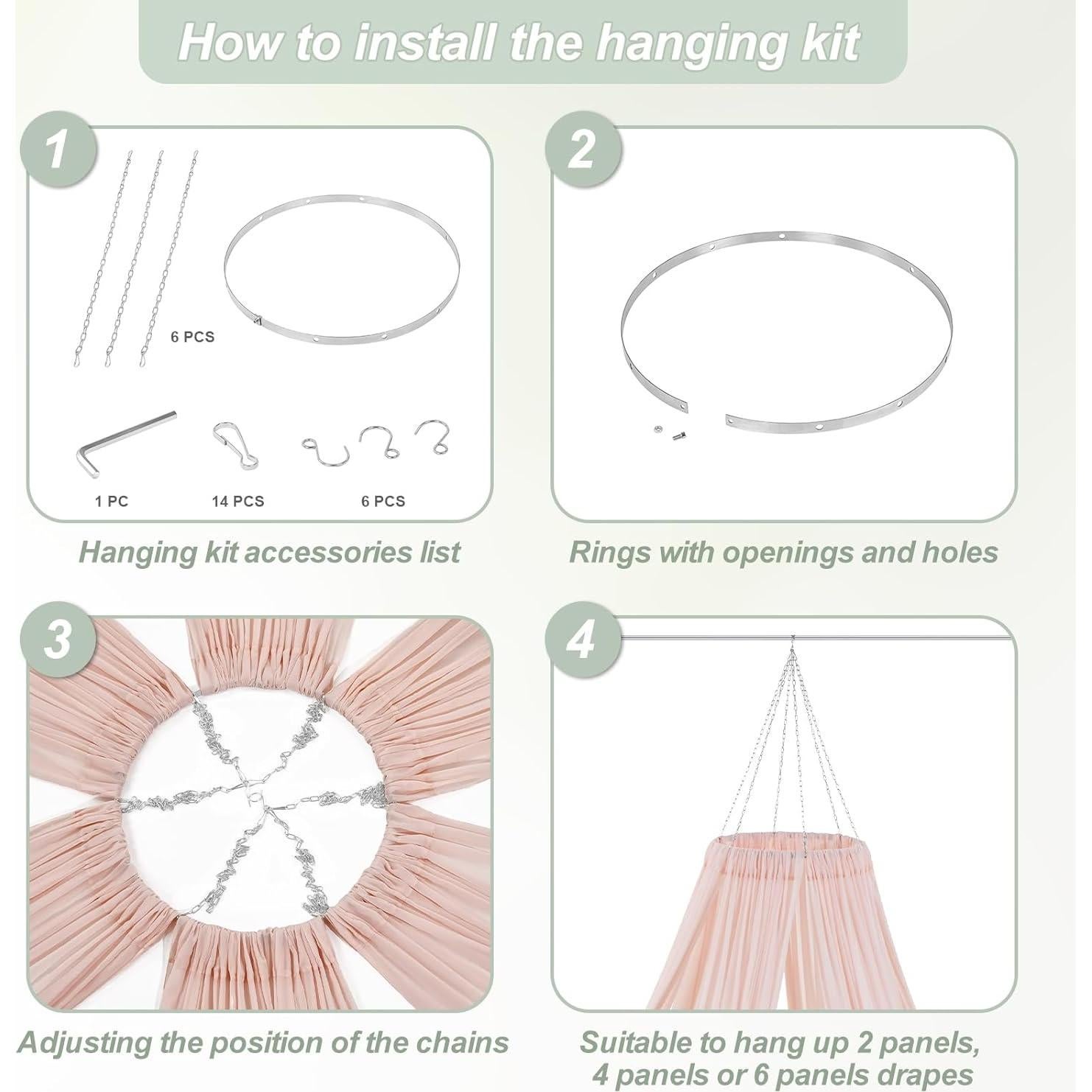 How to install the hanging kit

1

6 PCS

1 PC

14 PCS

6 PCS

Hanging kit accessories list

2

Rings with openings and holes

3

Adjusting the position of the chains

4

Suitable to hang up 2 panels, 4 panels or 6 panels drapes