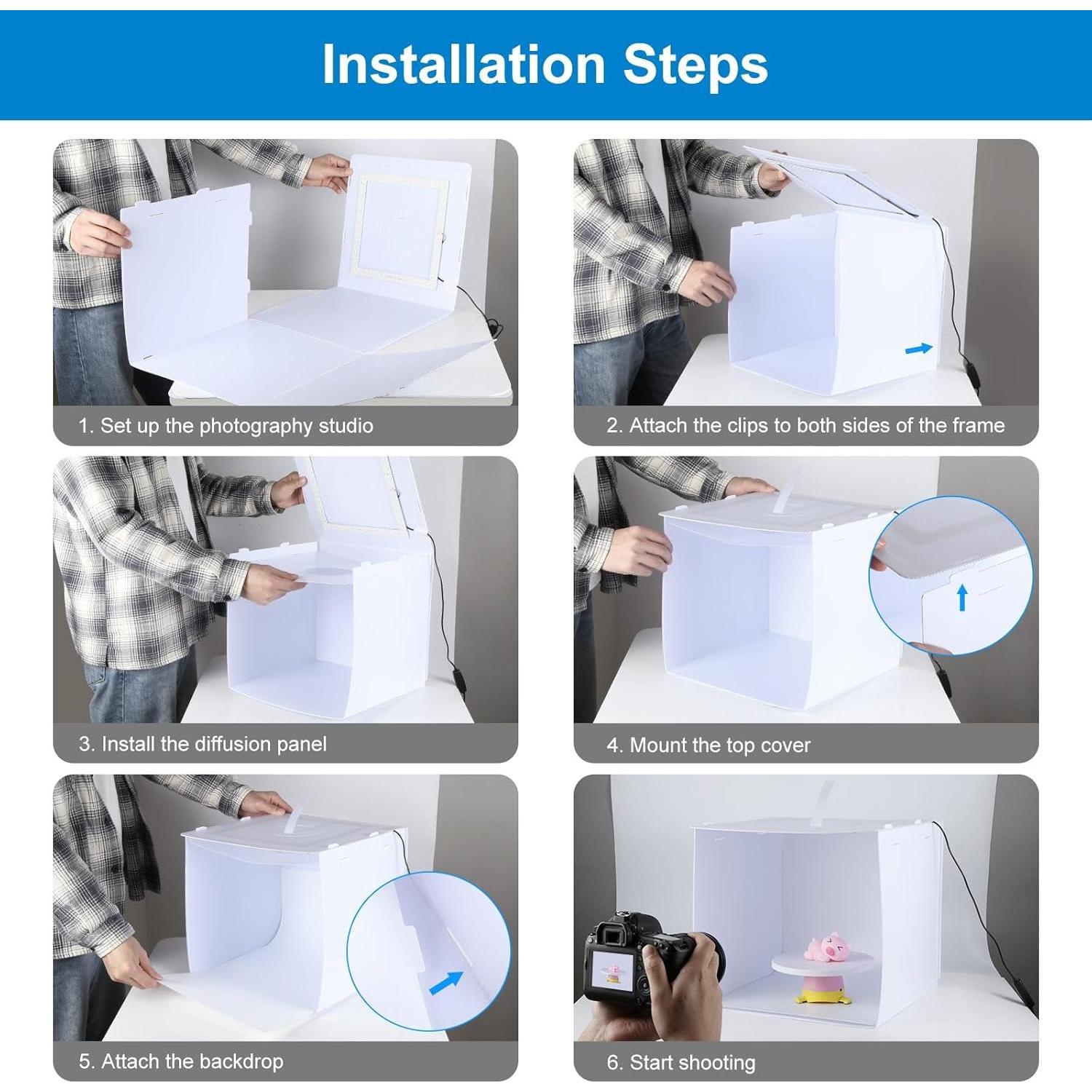 Installation Steps

1. Set up the photography studio

2. Attach the clips to both sides of the frame

3. Install the diffusion panel

4. Mount the top cover

5. Attach the backdrop

6. Start shooting