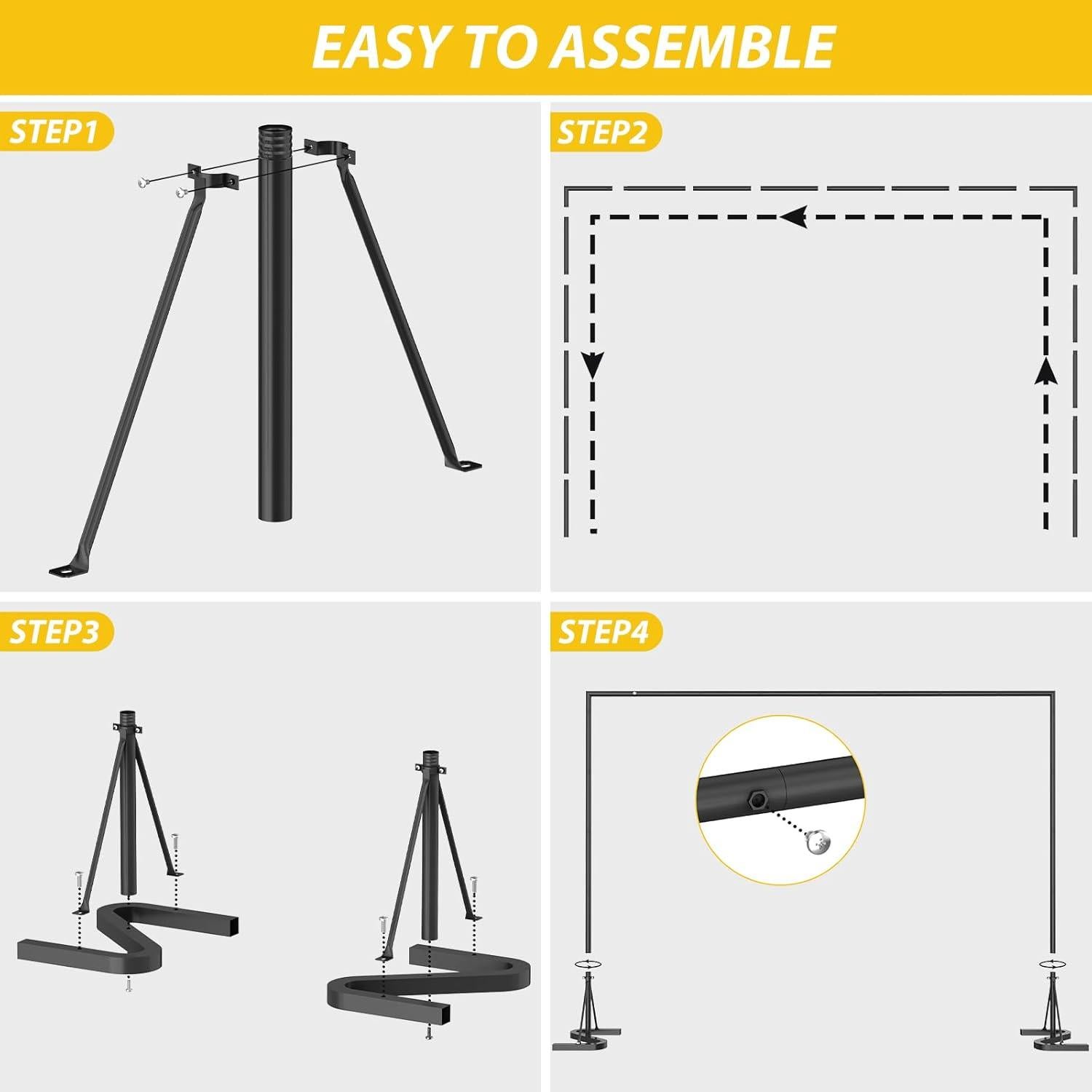 EASY TO ASSEMBLE

STEP1

STEP2

STEP3

STEP4