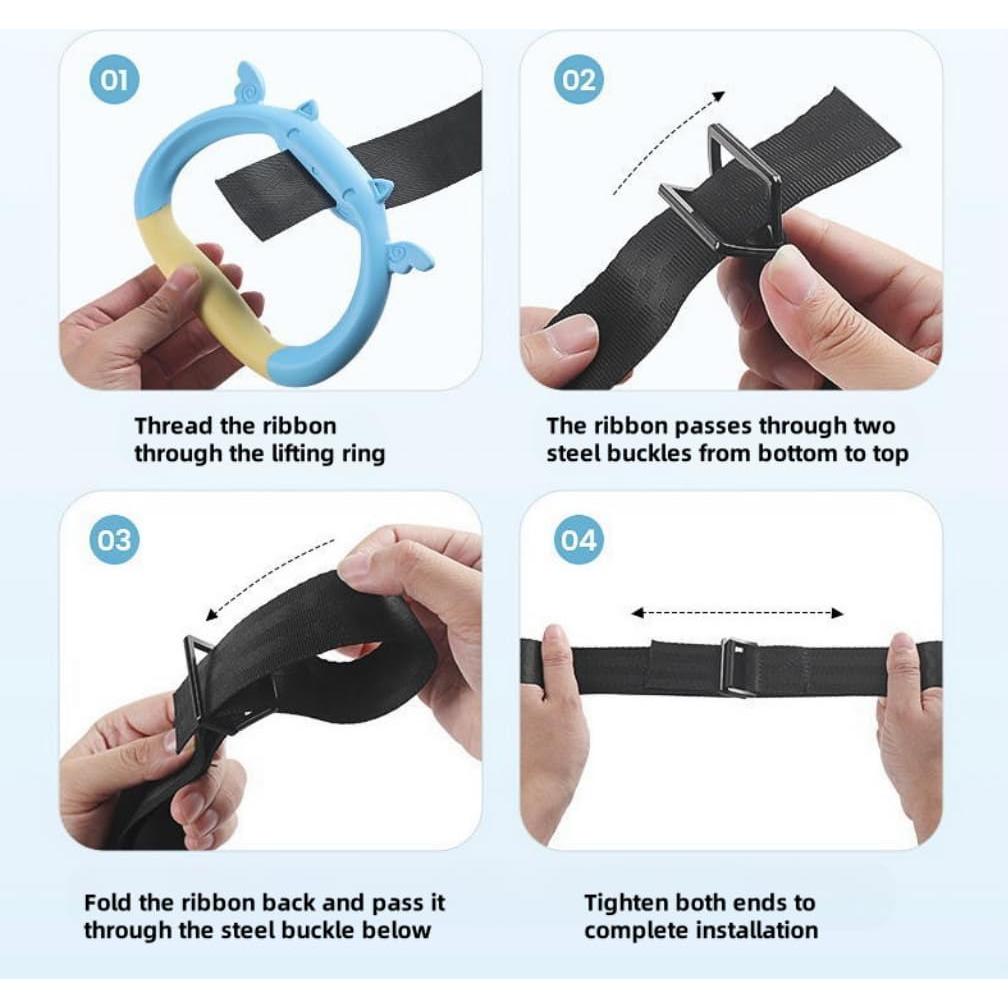 01

Thread the ribbon through the lifting ring

02

The ribbon passes through two steel buckles from bottom to top

03

Fold the ribbon back and pass it through the steel buckle below

04

Tighten both ends to complete installation