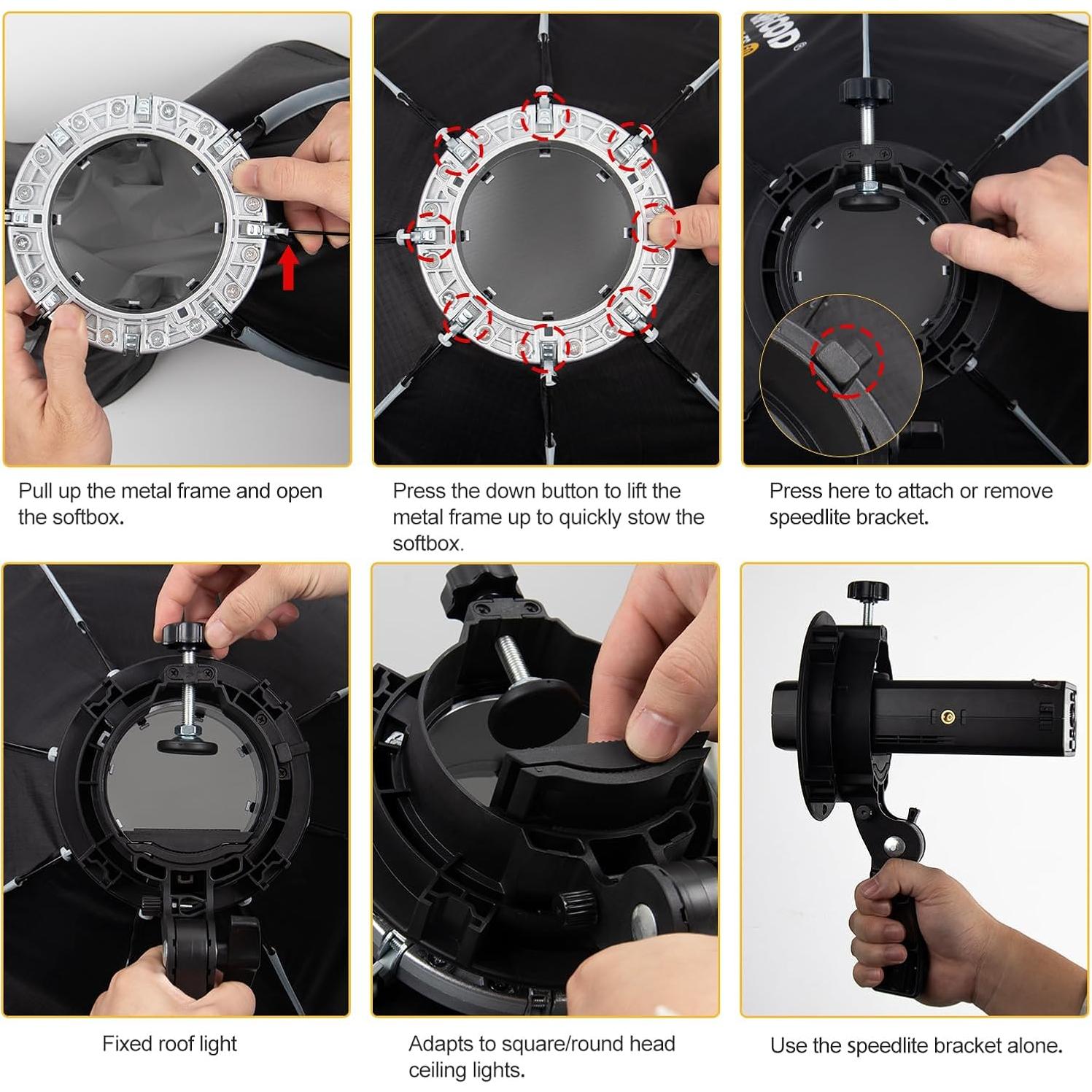 Pull up the metal frame and open the softbox.

Press the down button to lift the metal frame up to quickly stow the softbox.

Press here to attach or remove speedlite bracket.

Fixed roof light

Adapts to square/round head ceiling lights.

Use the speedlite bracket alone.