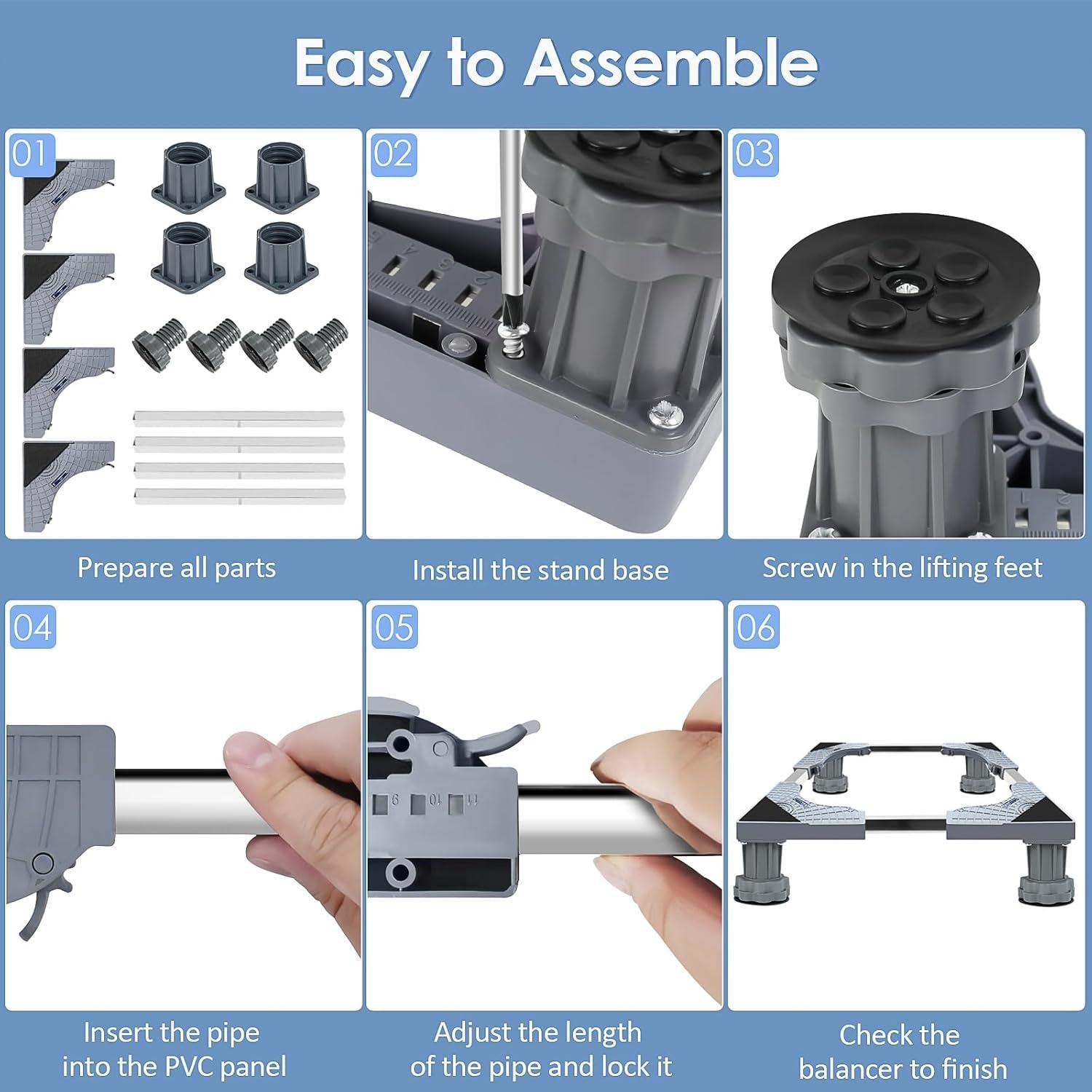 Easy to Assemble

01

Prepare all parts

02

Install the stand base

03

Screw in the lifting feet

04

Insert the pipe into the PVC panel

05

9 10 11

Adjust the length of the pipe and lock it

06

Check the balancer to finish