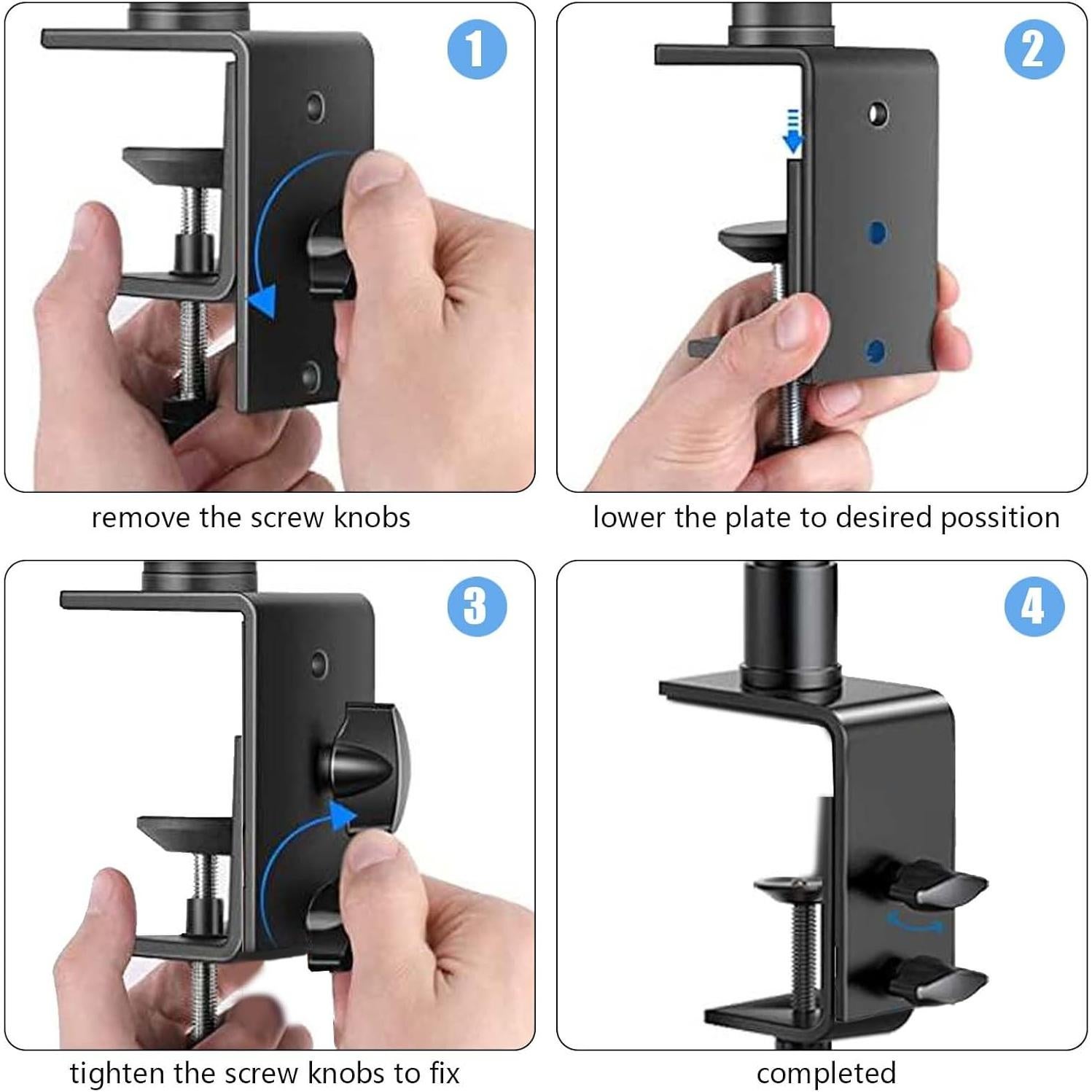 1

remove the screw knobs

2

lower the plate to desired possition

3

tighten the screw knobs to fix

4

completed