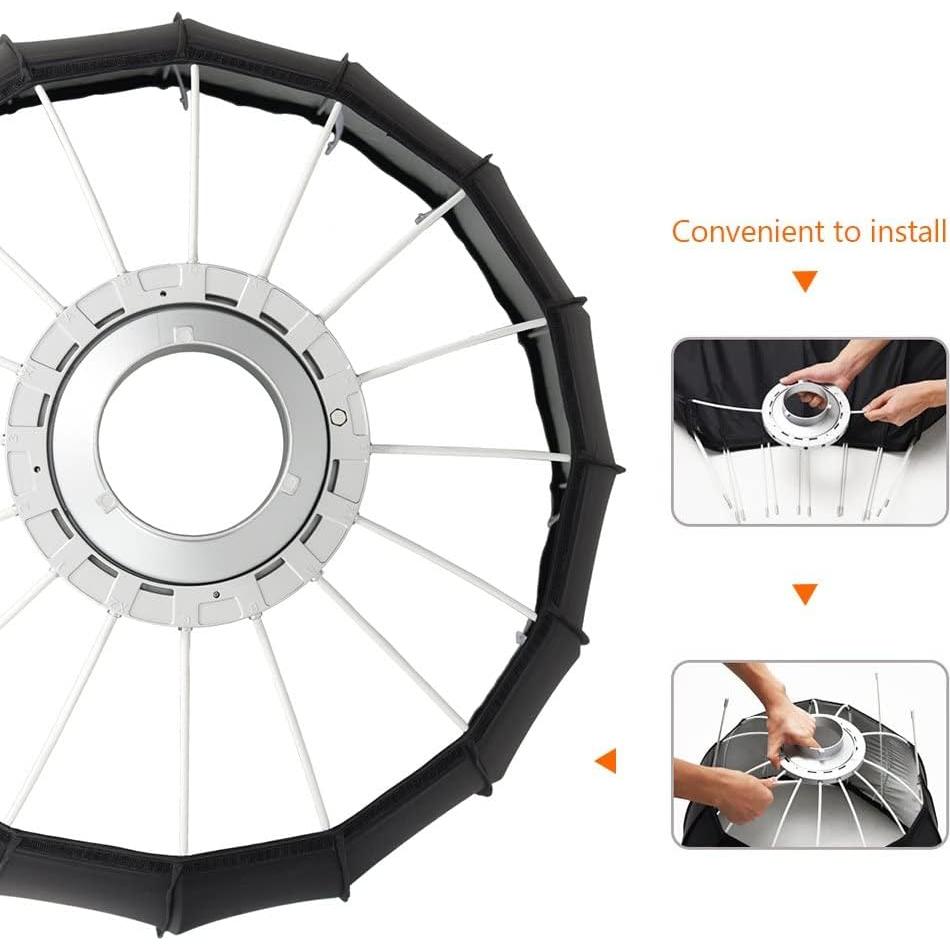 Convenient to install