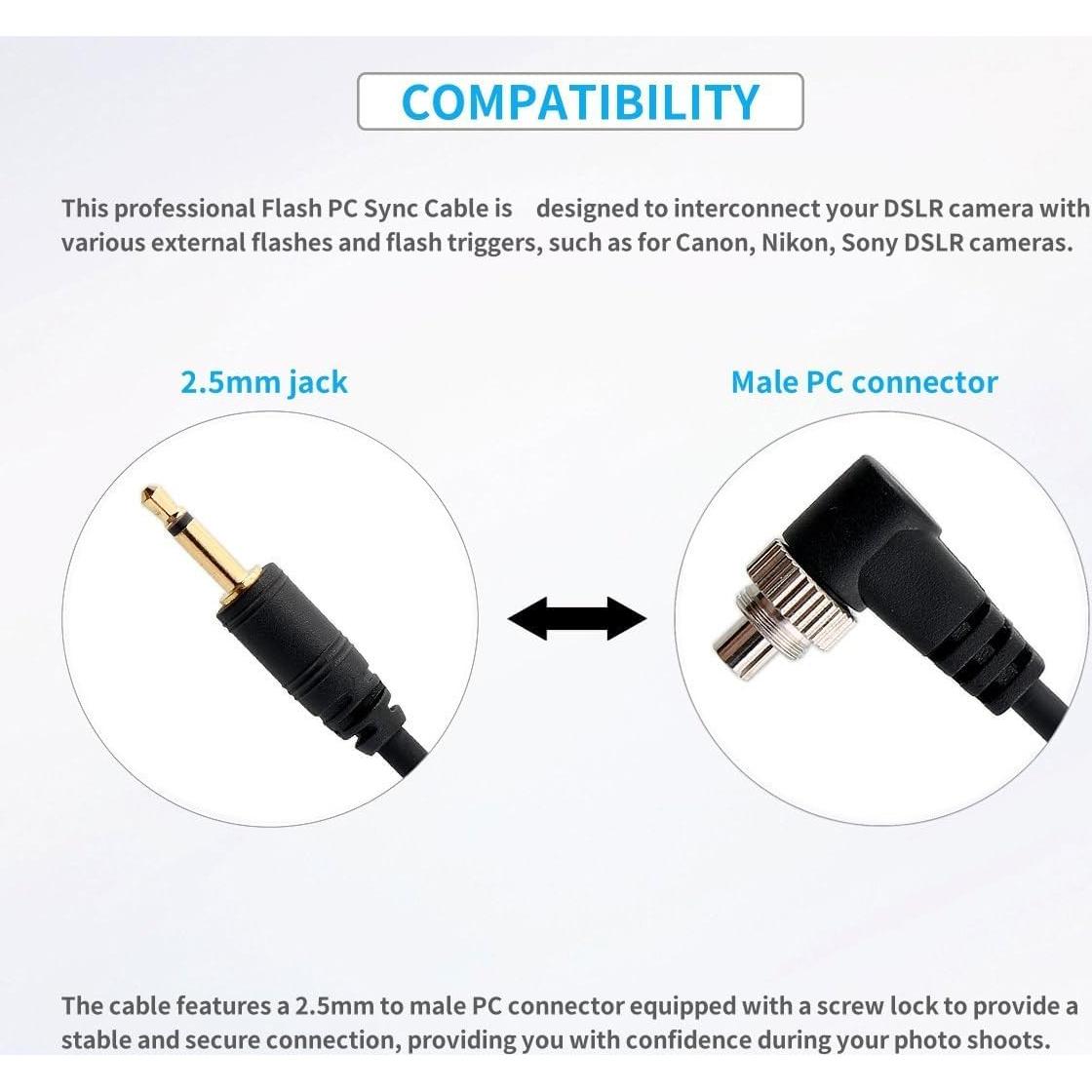 COMPATIBILITY

This professional Flash PC Sync Cable is designed to interconnect your DSLR camera with various external flashes and flash triggers, such as for Canon, Nikon, Sony DSLR cameras.

2.5mm jack

Male PC connector

The cable features a 2.5mm to male PC connector equipped with a screw lock to provide a stable and secure connection, providing you with confidence during your photo shoots.