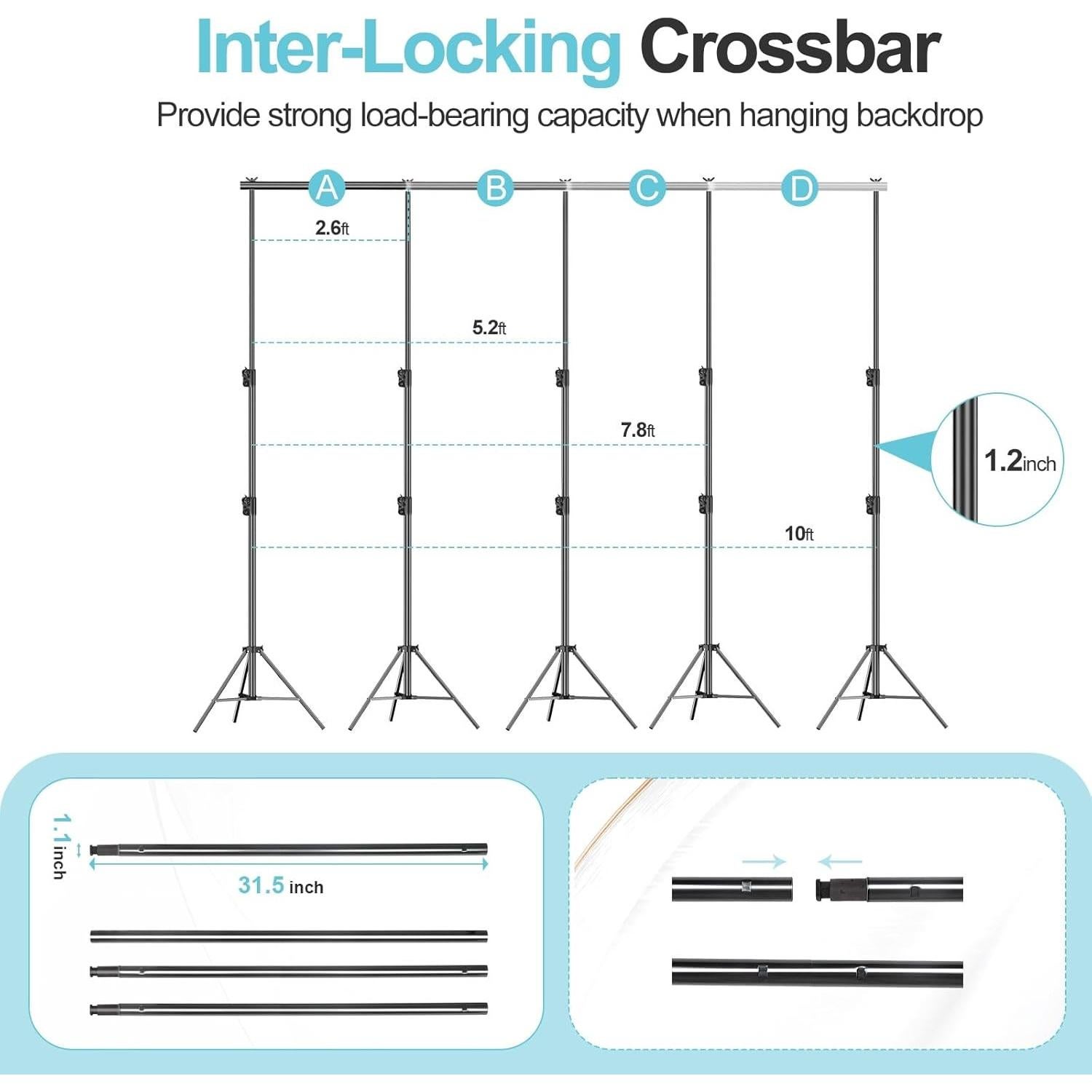 Inter-Locking Crossbar

Provide strong load-bearing capacity when hanging backdrop

A B C D

2.6ft

5.2ft

7.8ft

10ft

1.2inch

1.1inch

31.5 inch