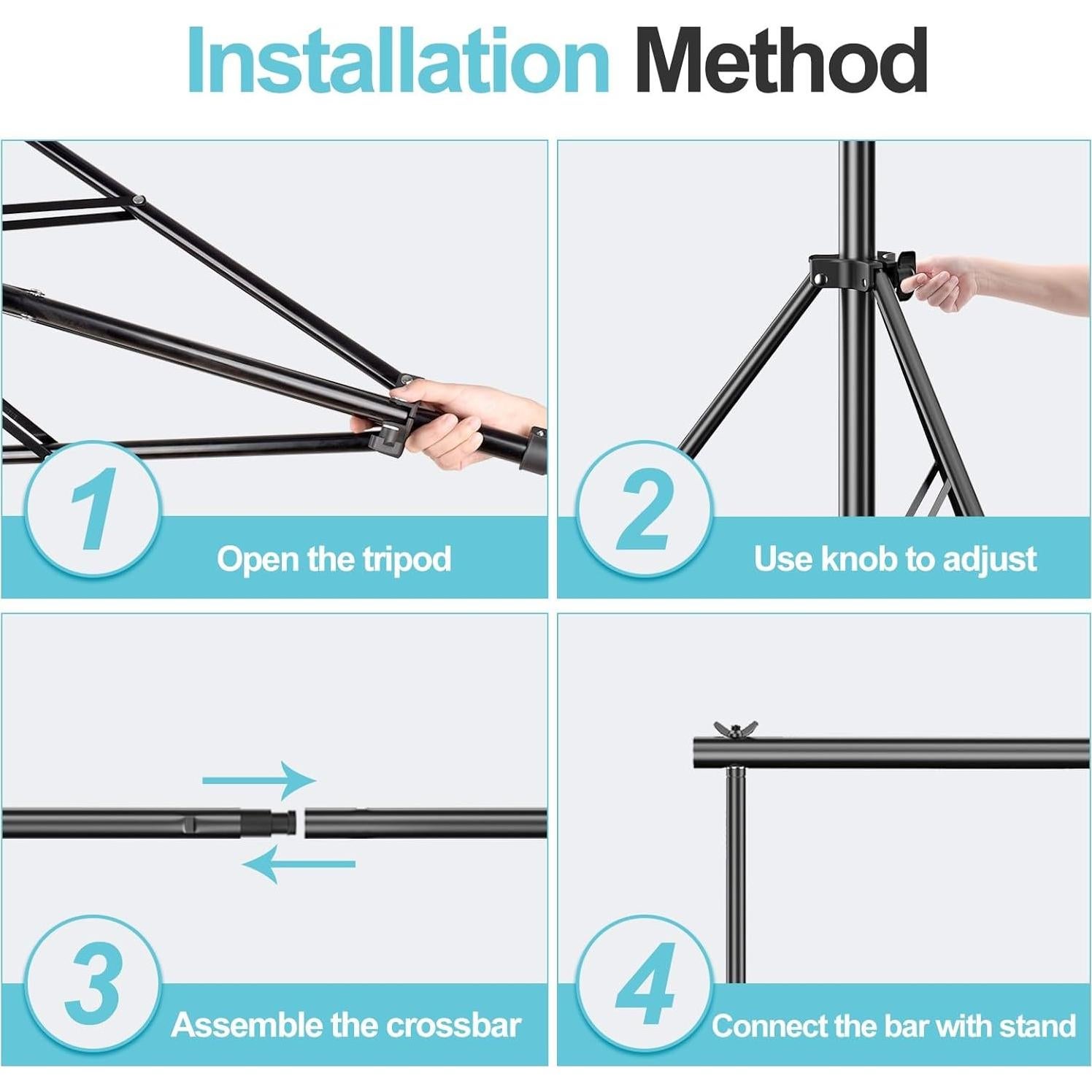 Installation Method

1

Open the tripod

2

Use knob to adjust

3

Assemble the crossbar

4

Connect the bar with stand