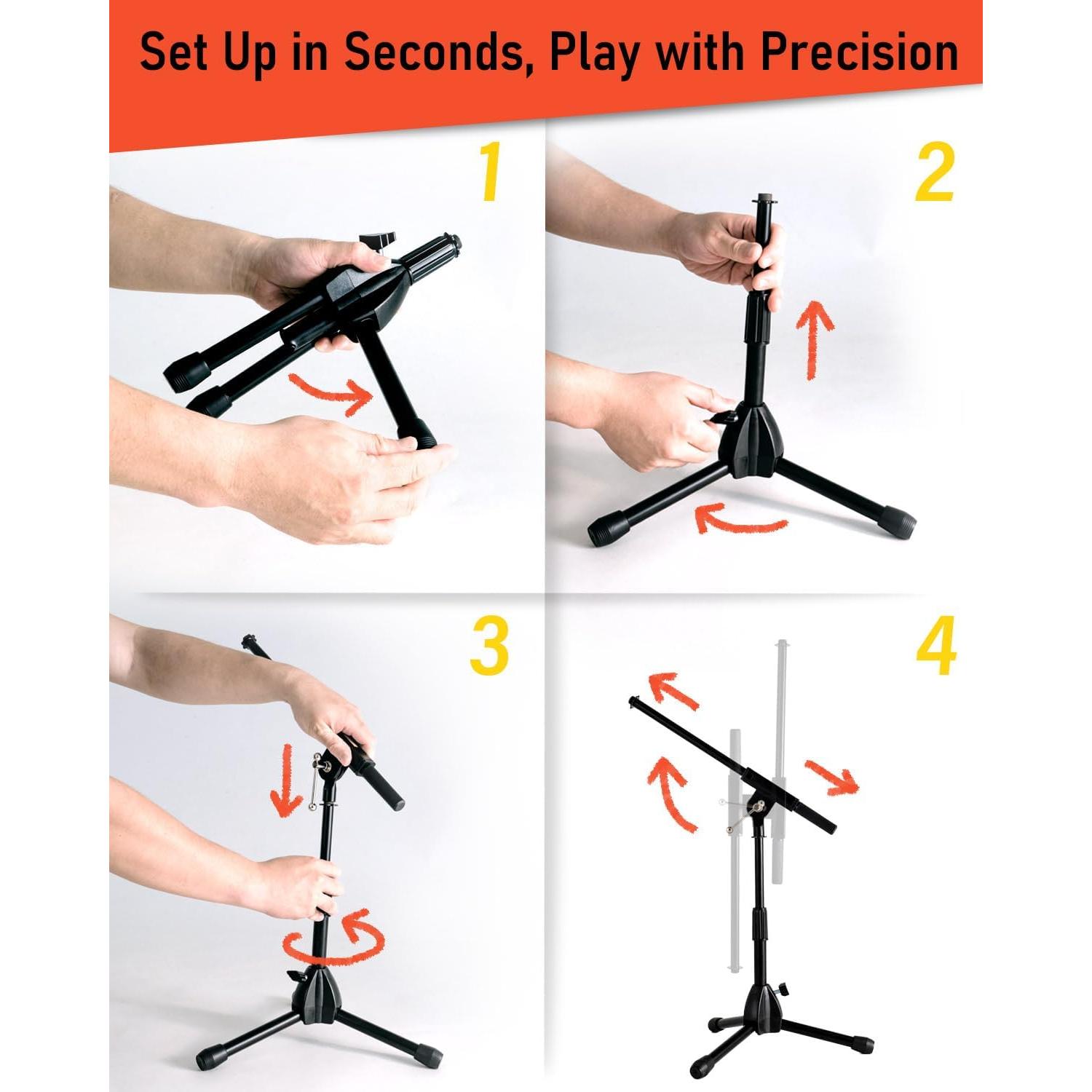 Set Up in Seconds, Play with Precision

1

2

3

4