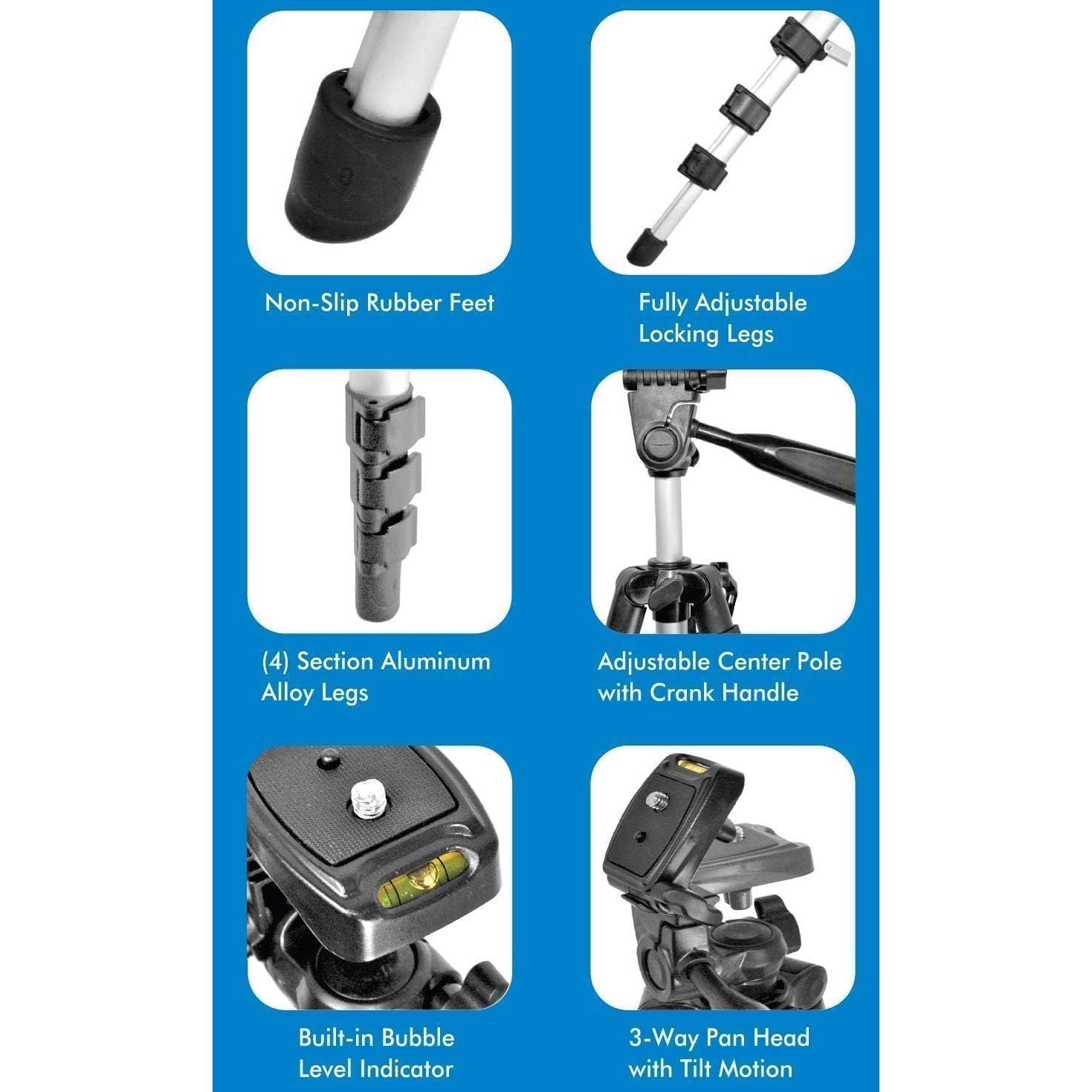 Non-Slip Rubber Feet

Fully Adjustable Locking Legs

(4) Section Aluminum Alloy Legs

Adjustable Center Pole with Crank Handle

Built-in Bubble Level Indicator

3-Way Pan Head with Tilt Motion