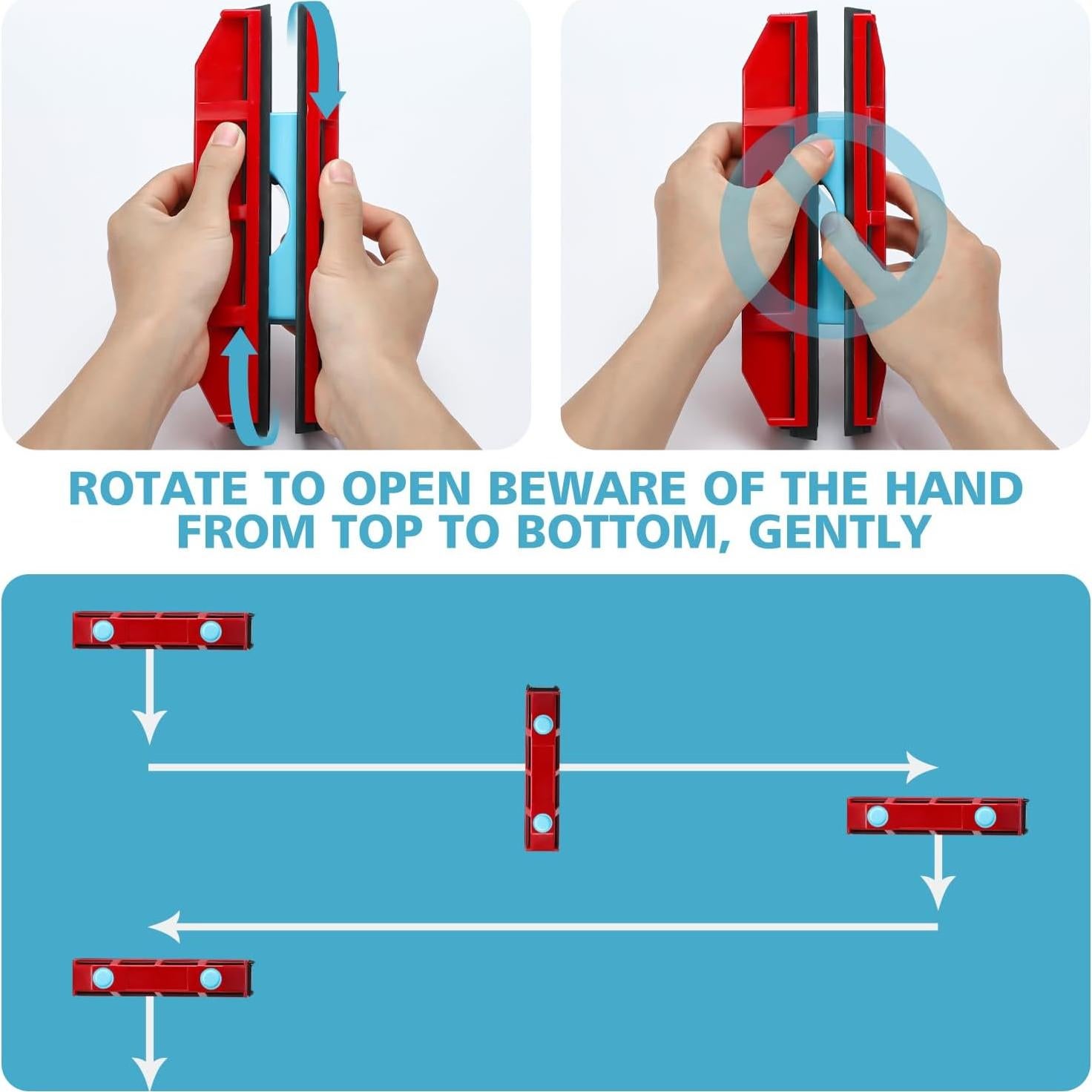 ROTATE TO OPEN BEWARE OF THE HAND
FROM TOP TO BOTTOM, GENTLY