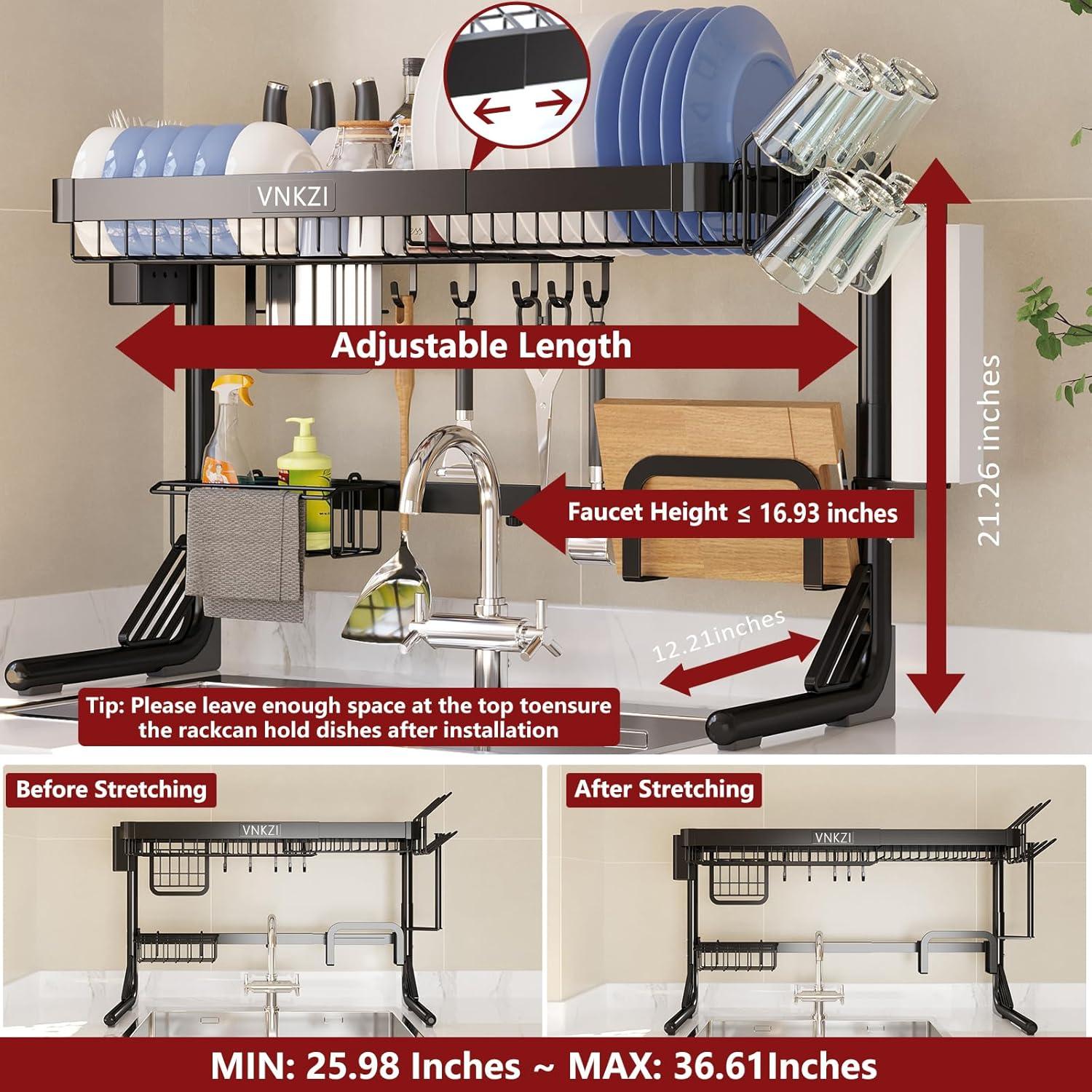 VNKZI

Adjustable Length

21.26 inches

Faucet Height ≤ 16.93 inches

12.21inches

Tip: Please leave enough space at the top toensure the rackcan hold dishes after installation

Before Stretching

VNKZI

After Stretching

VNKZI

MIN: 25.98 Inches ~ MAX: 36.61Inches