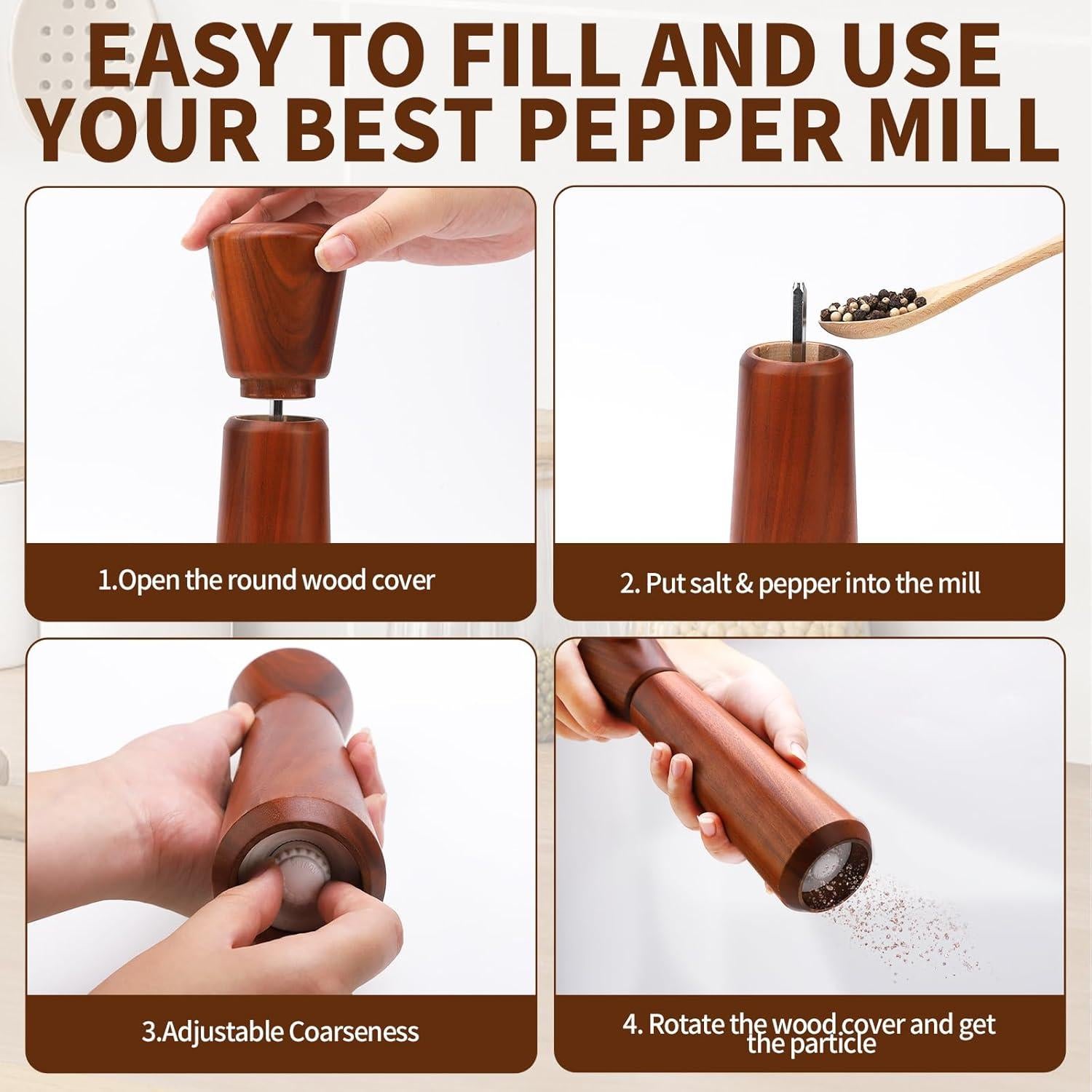 EASY TO FILL AND USE YOUR BEST PEPPER MILL

1.Open the round wood cover

2. Put salt & pepper into the mill

3.Adjustable Coarseness

4. Rotate the wood cover and get the particle