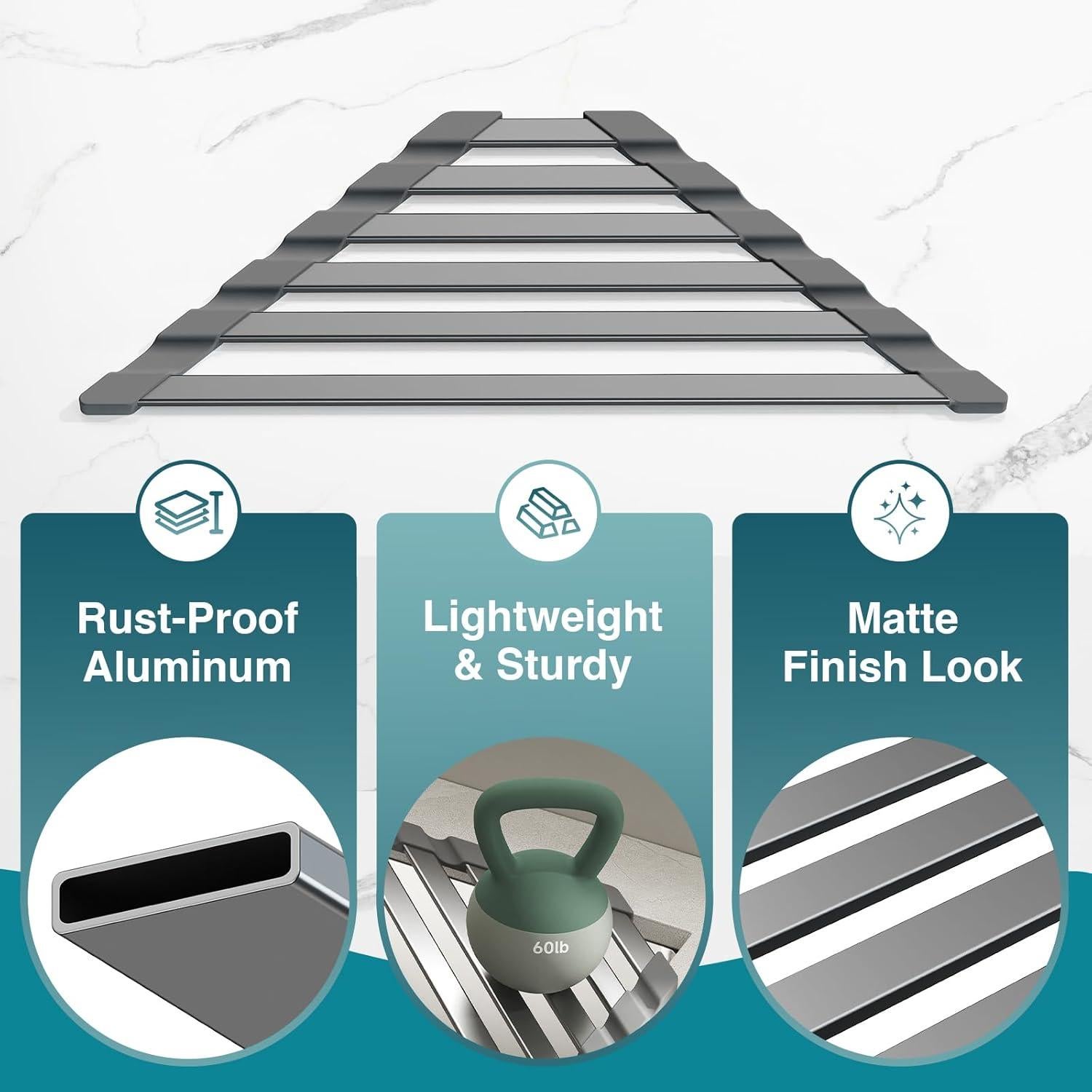 Rust-Proof Aluminum

Lightweight & Sturdy

60lb

Matte Finish Look