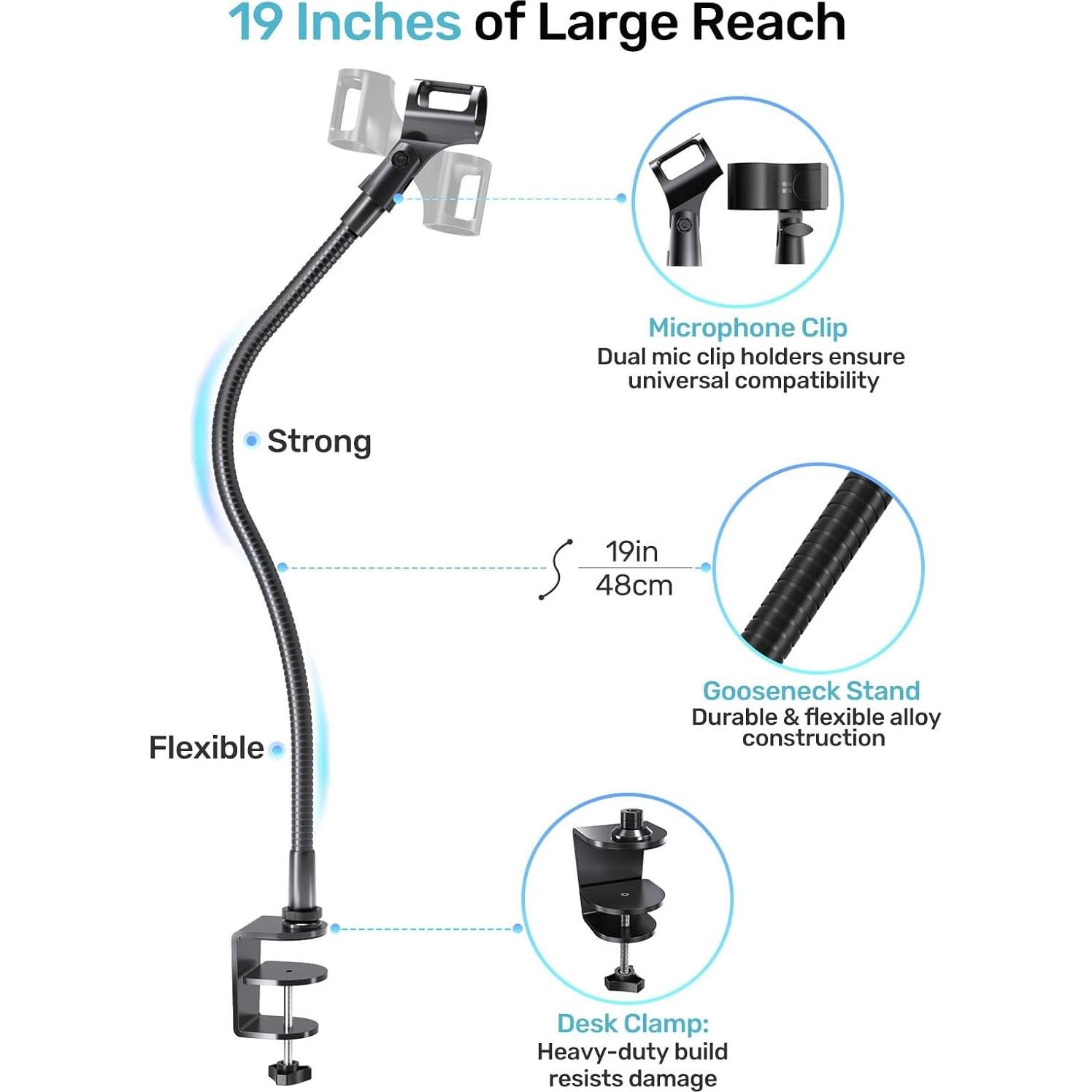 19 Inches of Large Reach

Microphone Clip
Dual mic clip holders ensure universal compatibility

Strong

19in
48cm

Gooseneck Stand
Durable & flexible alloy construction

Flexible

Desk Clamp:
Heavy-duty build resists damage