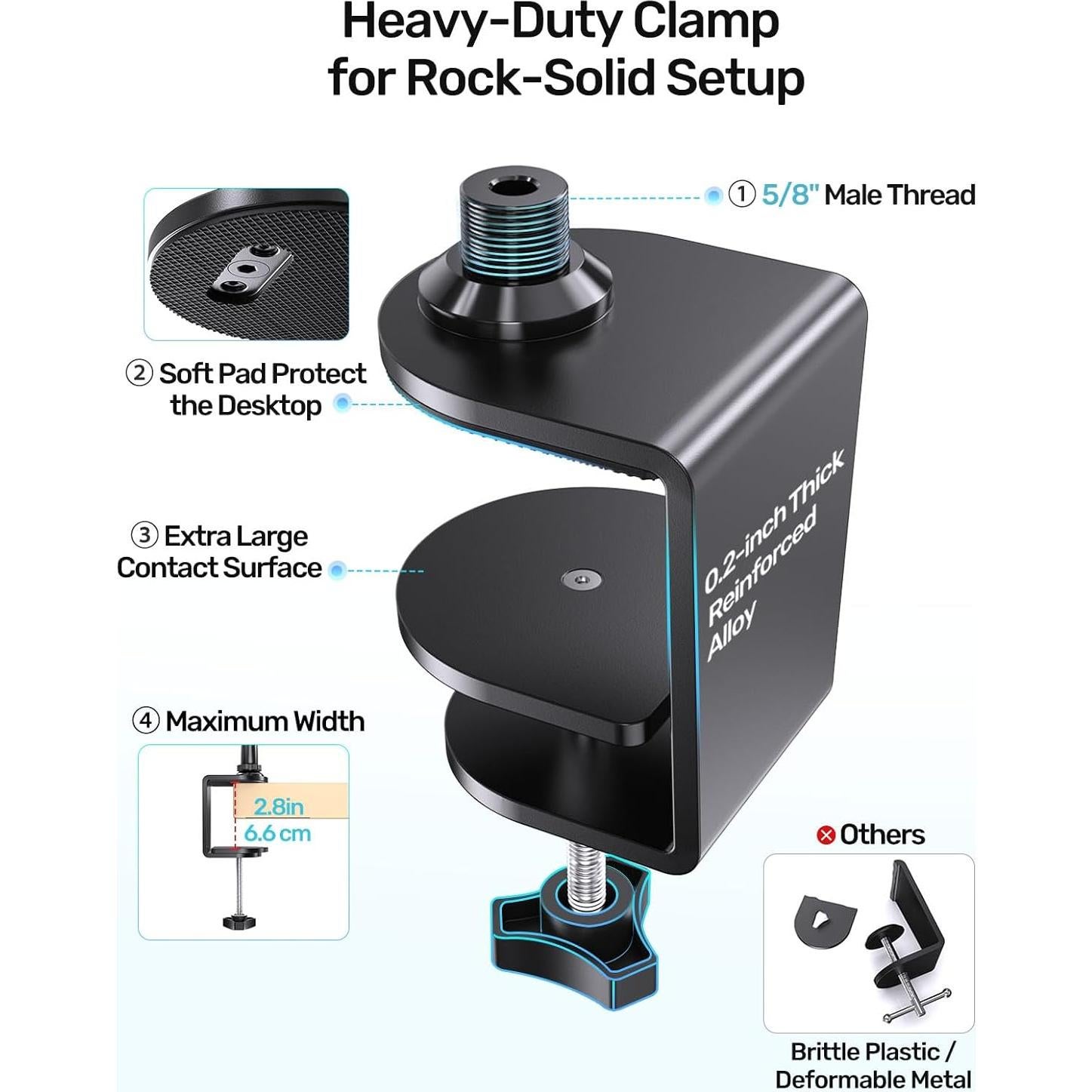 Heavy-Duty Clamp for Rock-Solid Setup

① 5/8" Male Thread

② Soft Pad Protect the Desktop

③ Extra Large Contact Surface

0.2-inch Thick Reinforced Alloy

④ Maximum Width

2.8in
6.6 cm

Others

Brittle Plastic / Deformable Metal