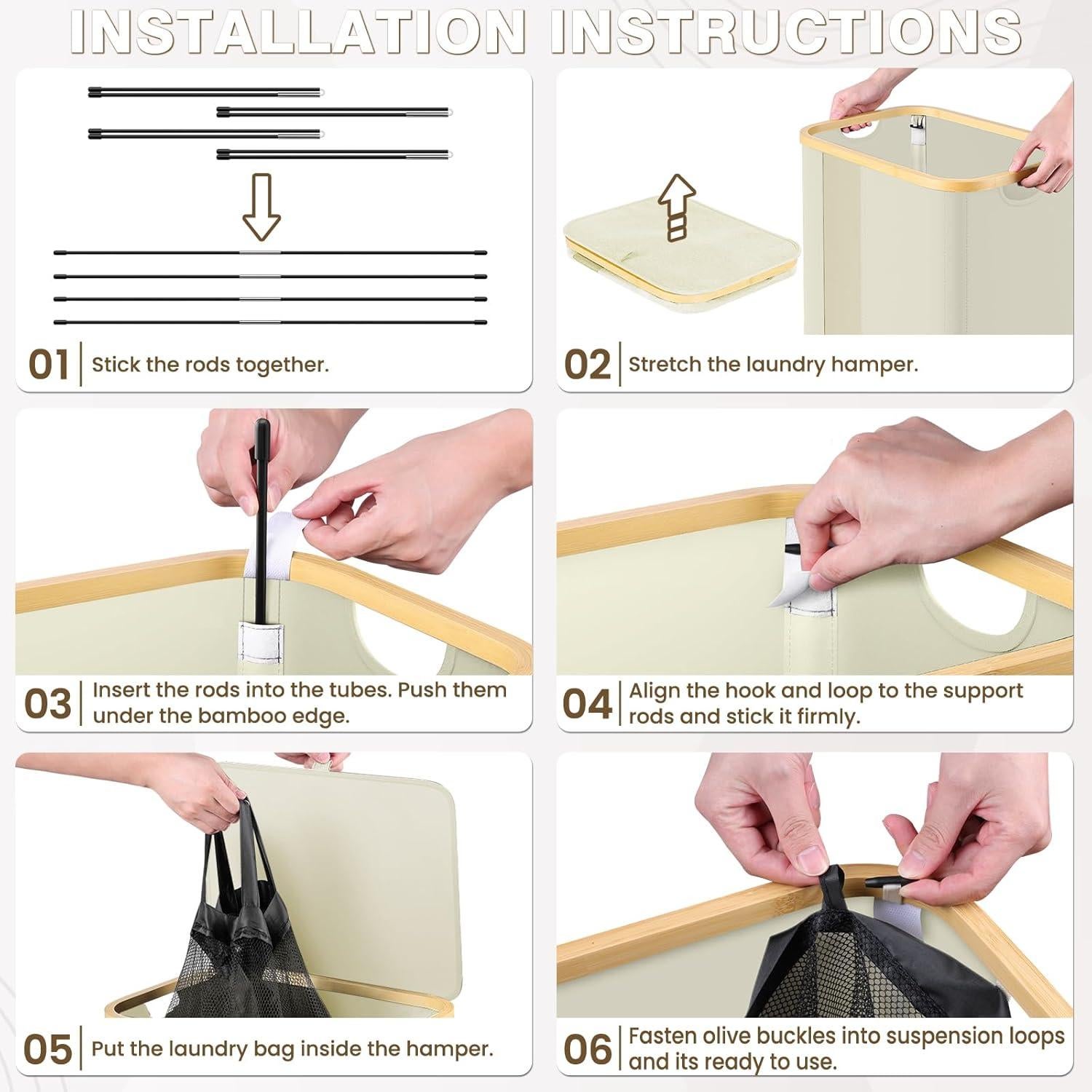 INSTALLATION INSTRUCTIONS

01 Stick the rods together.

02 Stretch the laundry hamper.

03 Insert the rods into the tubes. Push them under the bamboo edge.

04 Align the hook and loop to the support rods and stick it firmly.

05 Put the laundry bag inside the hamper.

06 Fasten olive buckles into suspension loops and its ready to use.