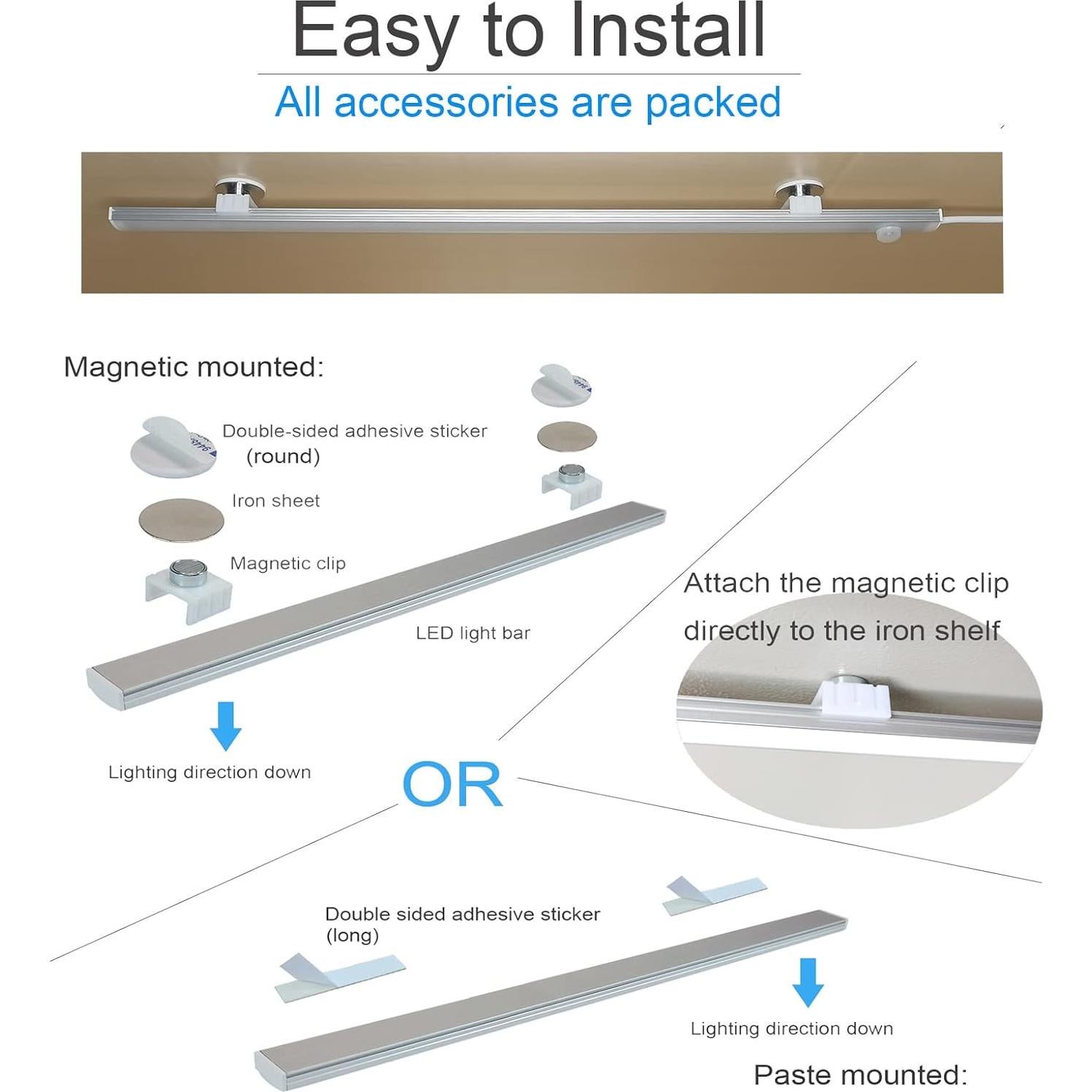 Easy to Install

All accessories are packed

Magnetic mounted:

Double-sided adhesive sticker (round)

Iron sheet

Magnetic clip

LED light bar

Lighting direction down

Attach the magnetic clip directly to the iron shelf

OR

Double sided adhesive sticker (long)

Lighting direction down

Paste mounted: