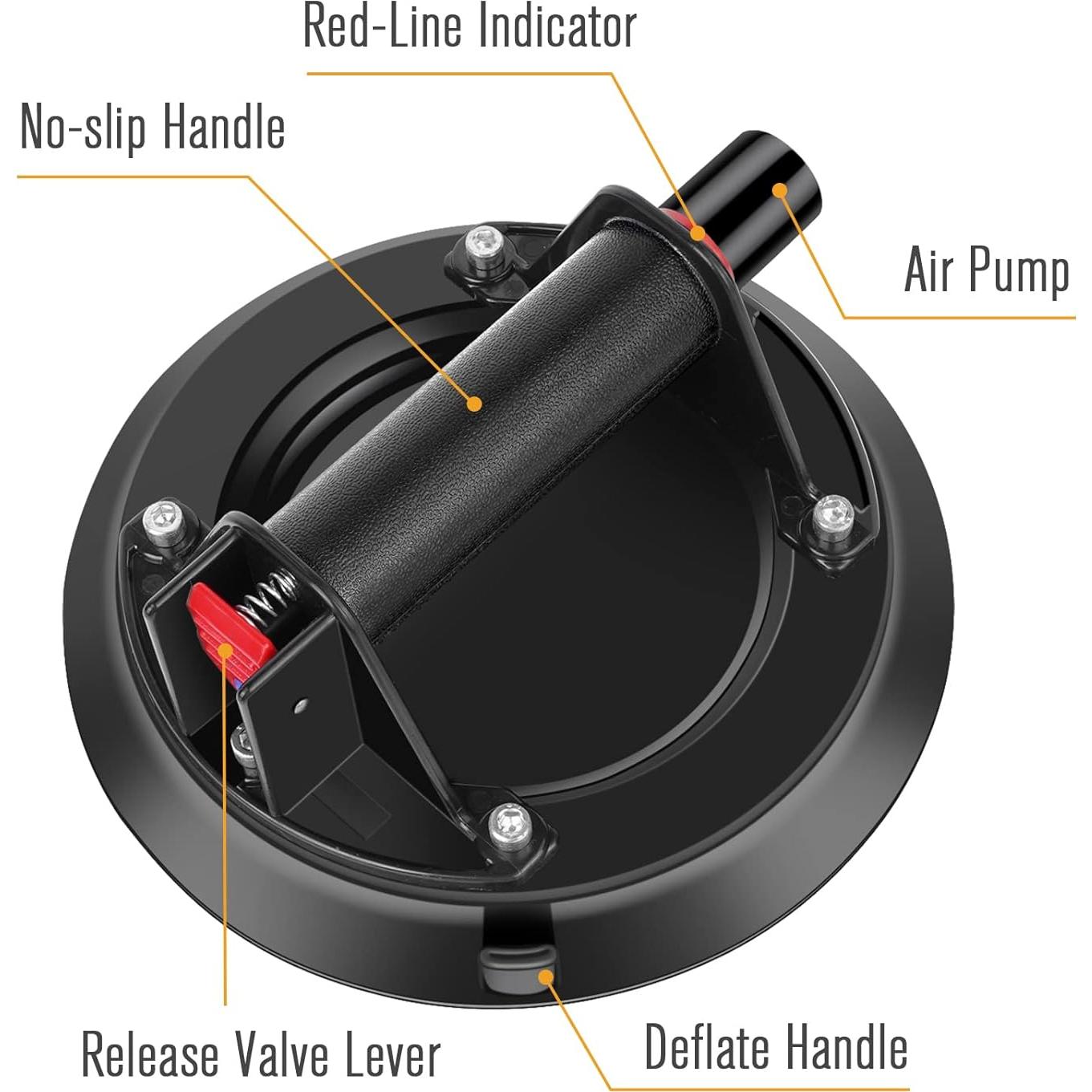 Red-Line Indicator

No-slip Handle

Air Pump

Release Valve Lever

Deflate Handle