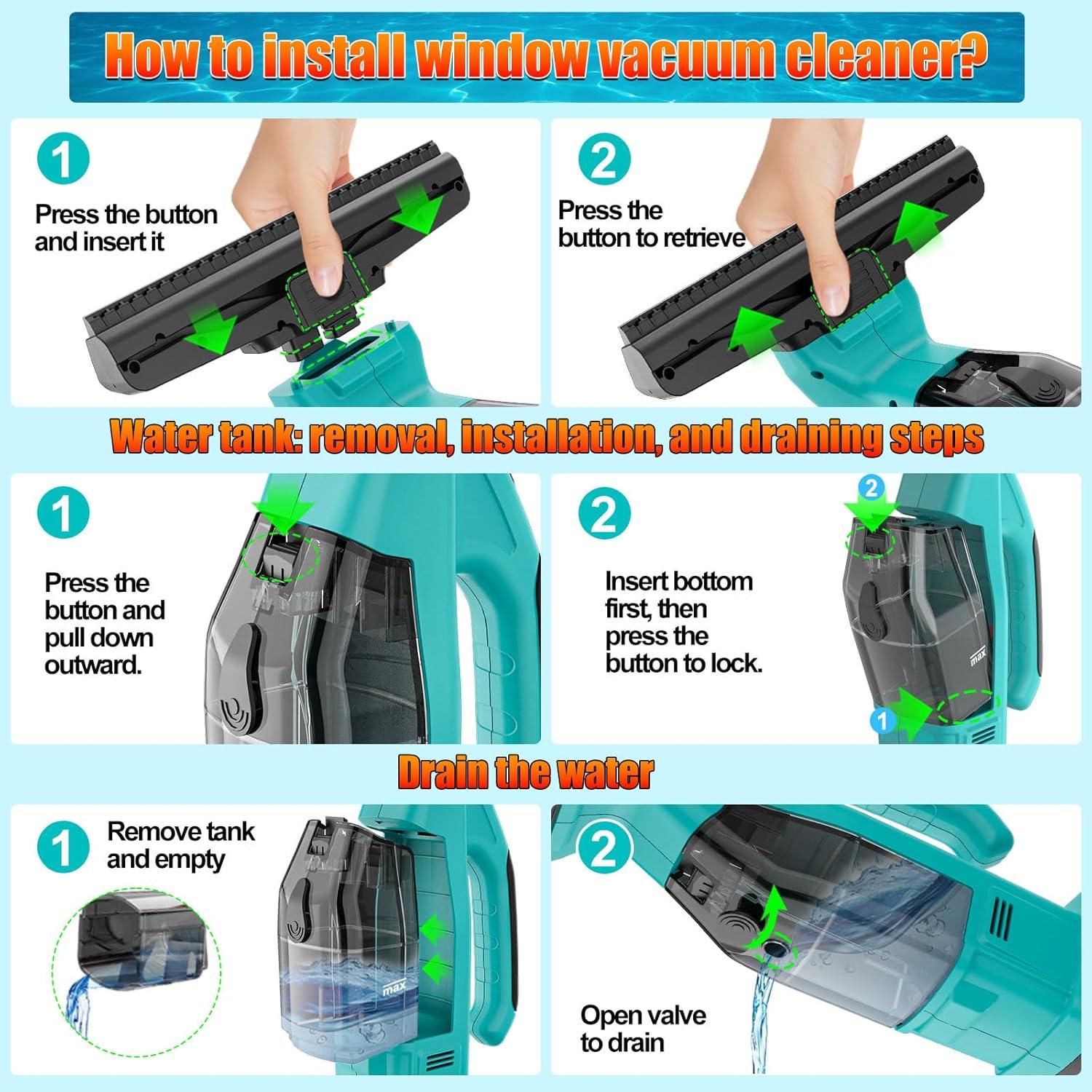 How to install window vacuum cleaner?

1
Press the button and insert it

2
Press the button to retrieve

Water tank: removal, installation, and draining steps

1
Press the button and pull down outward.

2
Insert bottom first, then press the button to lock.

2

max

1

Drain the water

1
Remove tank and empty

max

2
Open valve to drain