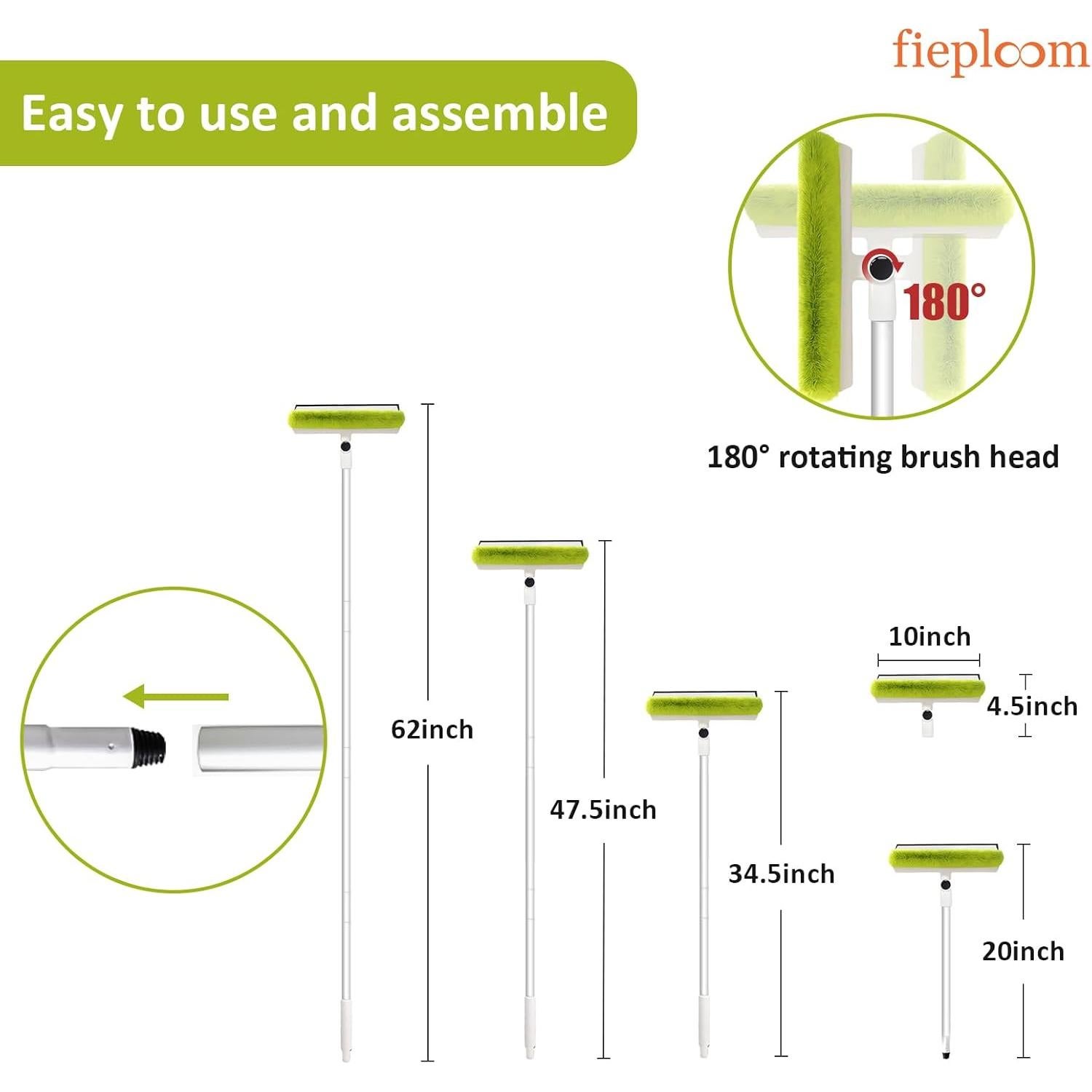 fieploom

Easy to use and assemble

180°

180° rotating brush head

62inch

47.5inch

34.5inch

10inch

4.5inch

20inch