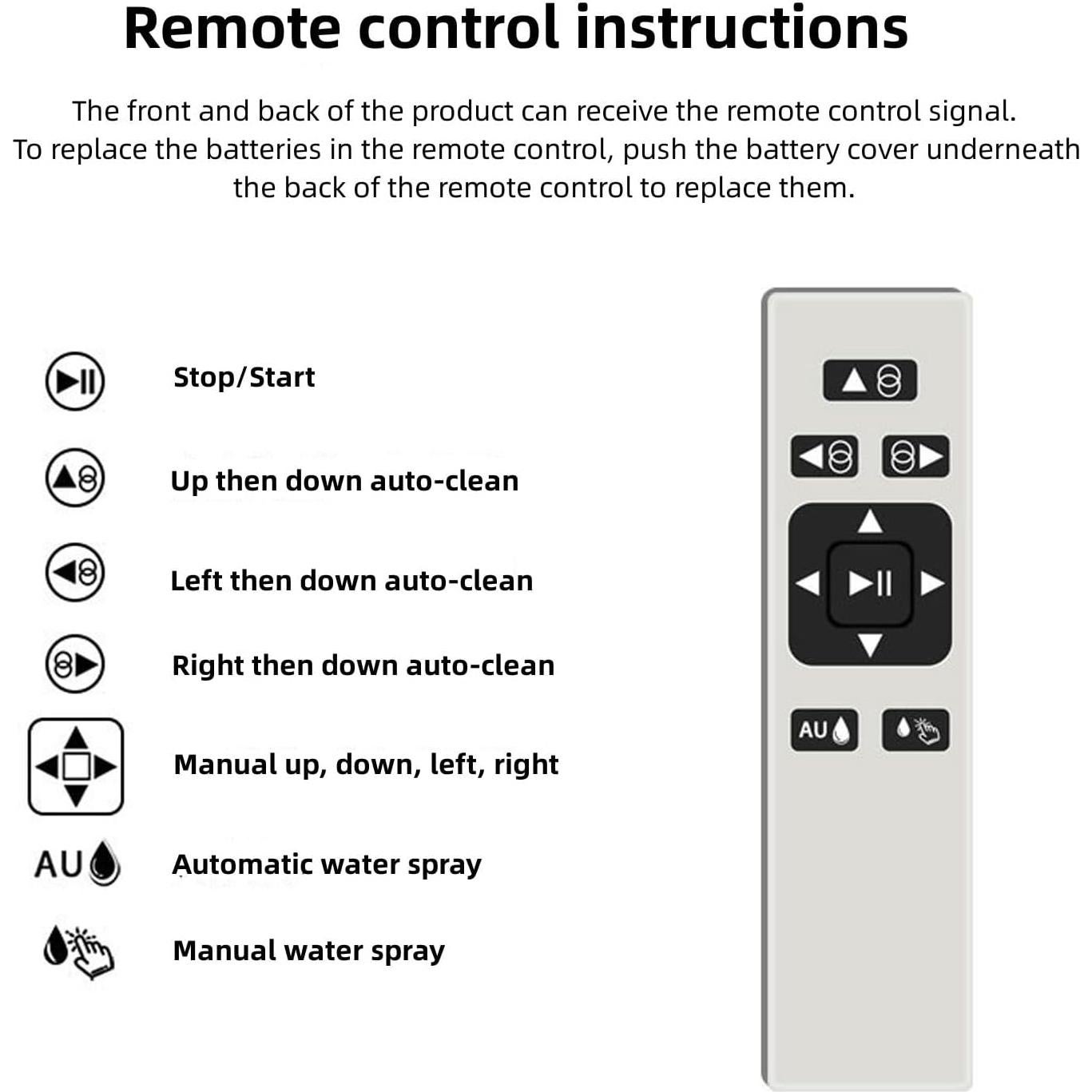 Remote control instructions

The front and back of the product can receive the remote control signal. To replace the batteries in the remote control, push the battery cover underneath the back of the remote control to replace them.

Stop/Start

Up then down auto-clean

Left then down auto-clean

Right then down auto-clean

Manual up, down, left, right

AU Automatic water spray

Manual water spray

AU