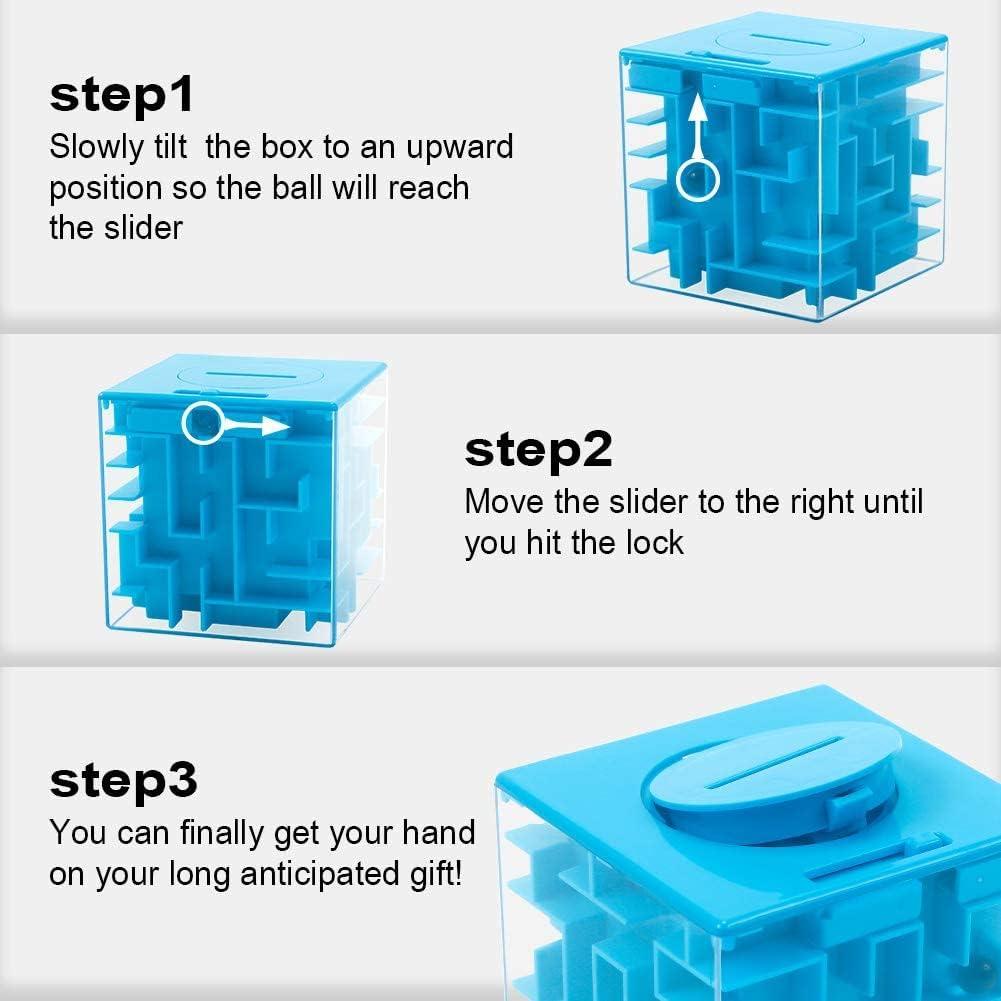 step1

Slowly tilt the box to an upward position so the ball will reach the slider

step2

Move the slider to the right until you hit the lock

step3

You can finally get your hand on your long anticipated gift!